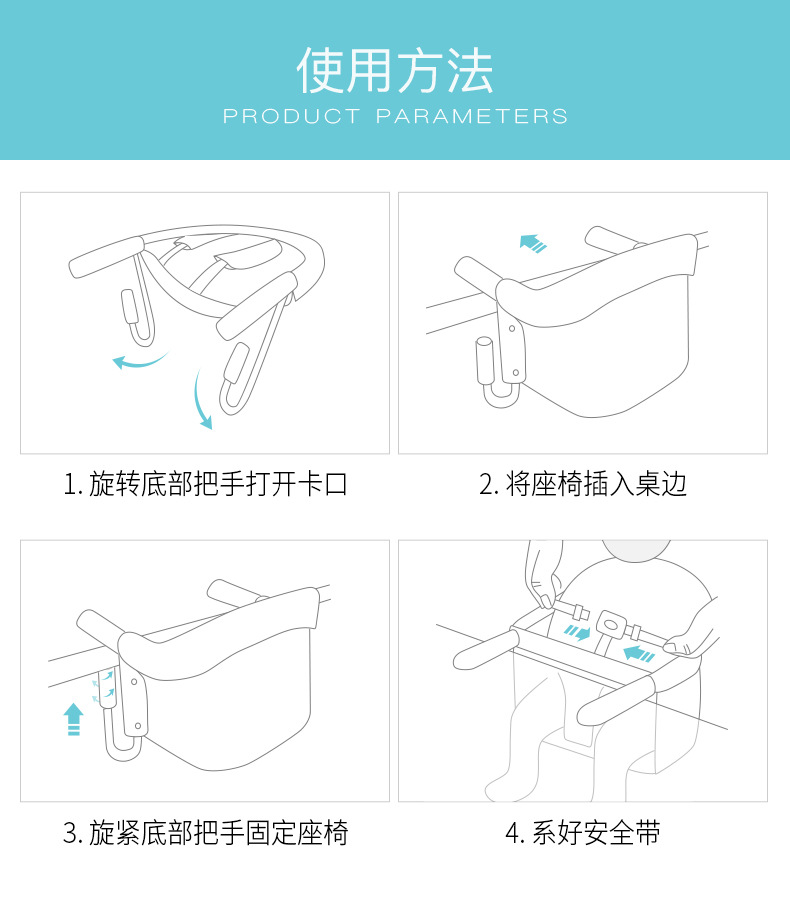 使用方法

PRODUCT PARAMETERS

1. 旋转底部把手打开卡口

2. 将座椅插入桌边

3. 旋紧底部把手固定座椅

4. 系好安全带