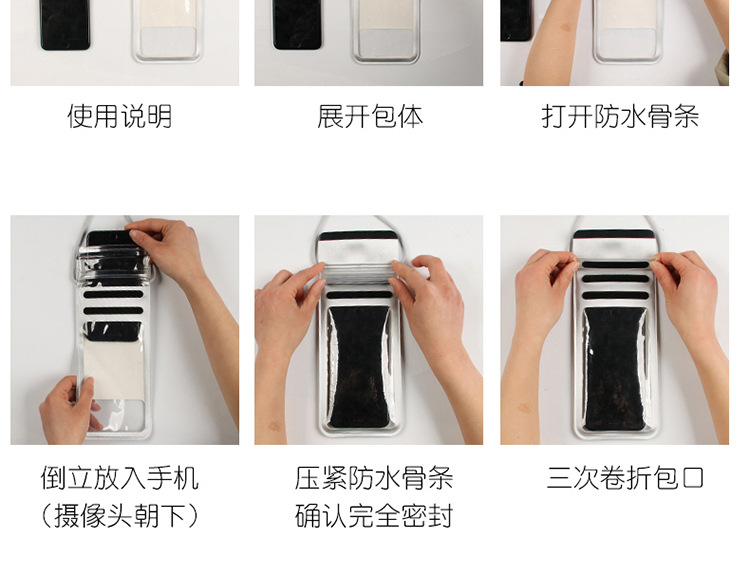 使用说明

展开包体

打开防水骨条

倒立放入手机
（摄像头朝下）

压紧防水骨条
确认完全密封

三次卷折包口