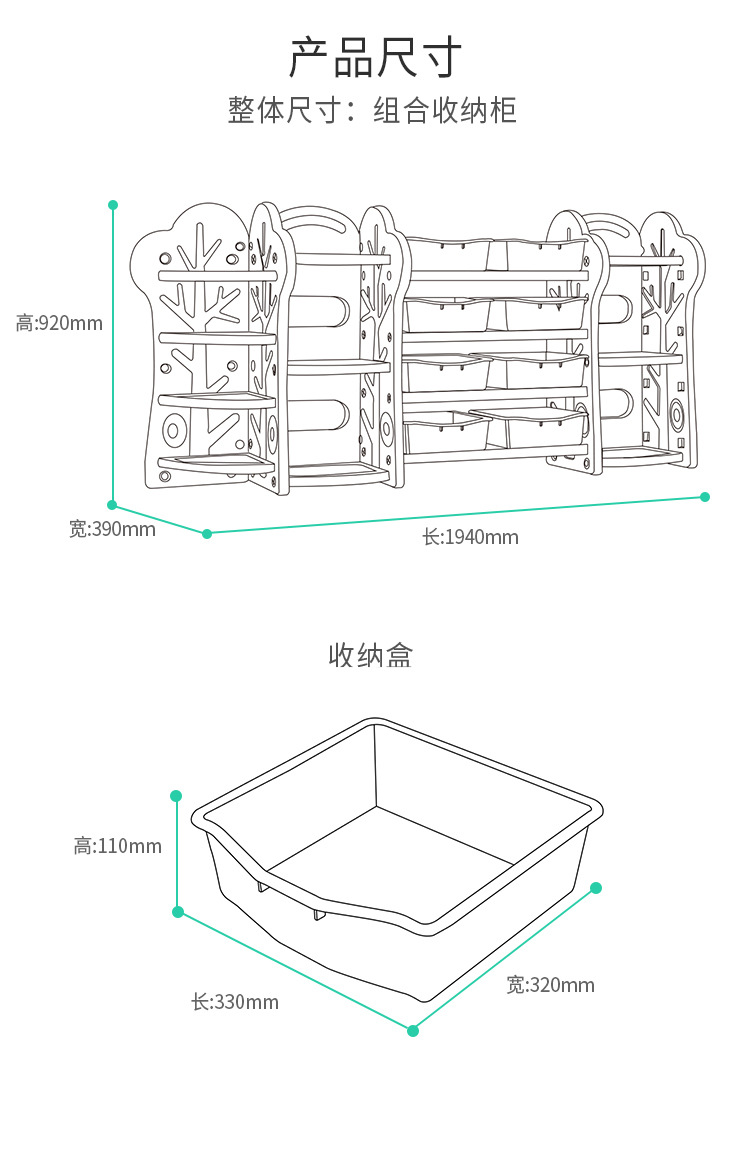 产品尺寸

整体尺寸：组合收纳柜

高:920mm

宽:390mm

长:1940mm

收纳盒

高:110mm

长:330mm

宽:320mm