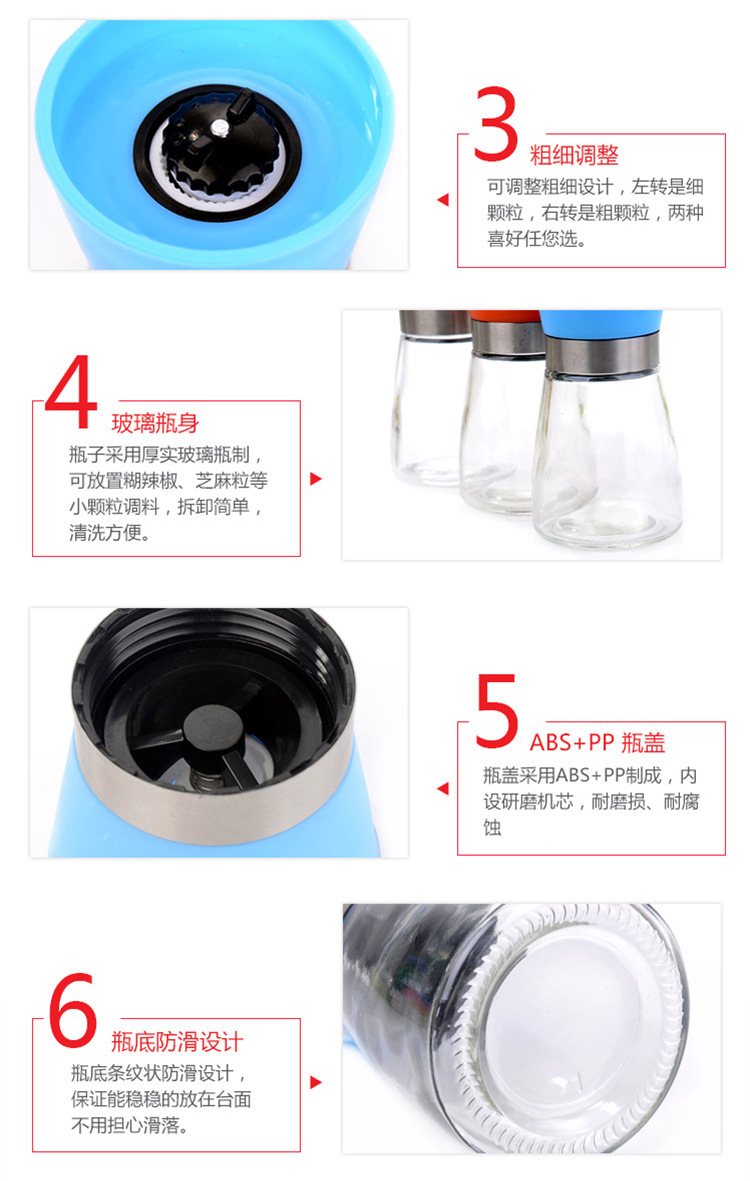 3 粗细调整

可调整粗细设计，左转是细颗粒，右转是粗颗粒，两种喜好任您选。

4 玻璃瓶身

瓶子采用厚实玻璃瓶制，可放置糊辣椒、芝麻粒等小颗粒调料，拆卸简单，清洗方便。

5 ABS+PP 瓶盖

瓶盖采用ABS+PP制成，内设研磨机芯，耐磨损、耐腐蚀

6 瓶底防滑设计

瓶底条纹状防滑设计，保证能稳稳的放在台面不用担心滑落。