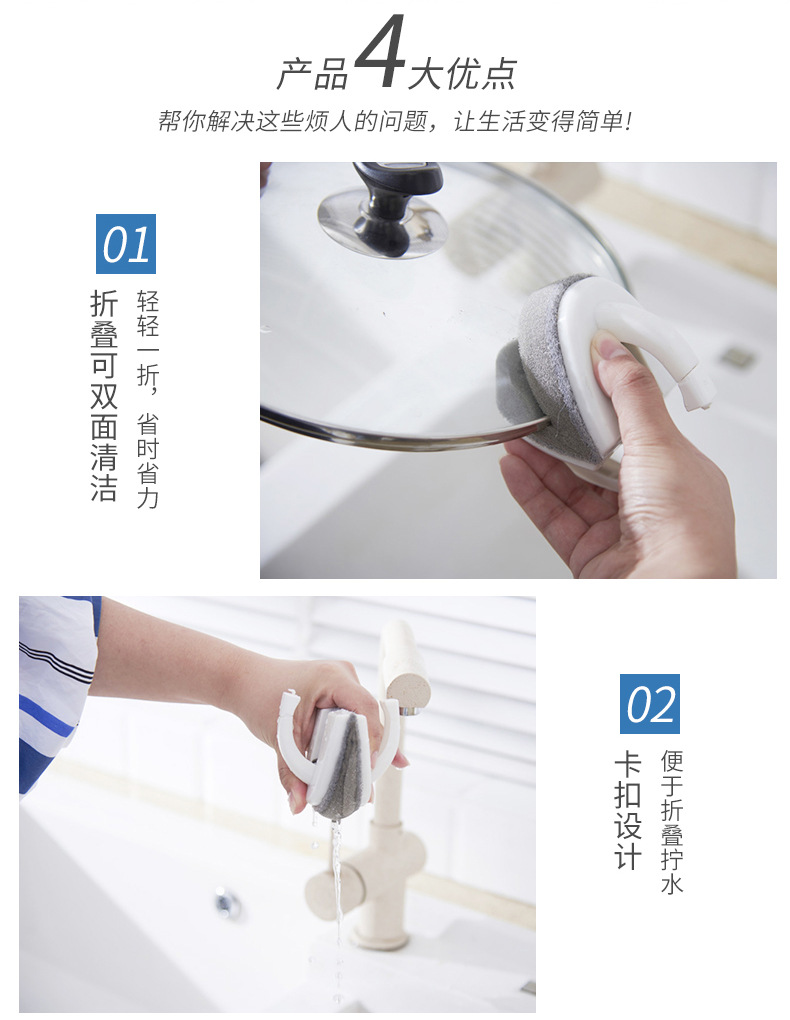 产品4大优点

帮你解决这些烦人的问题，让生活变得简单！

01

折叠可双面清洁

轻轻一折，省时省力

02

卡扣设计

便于折叠拧水