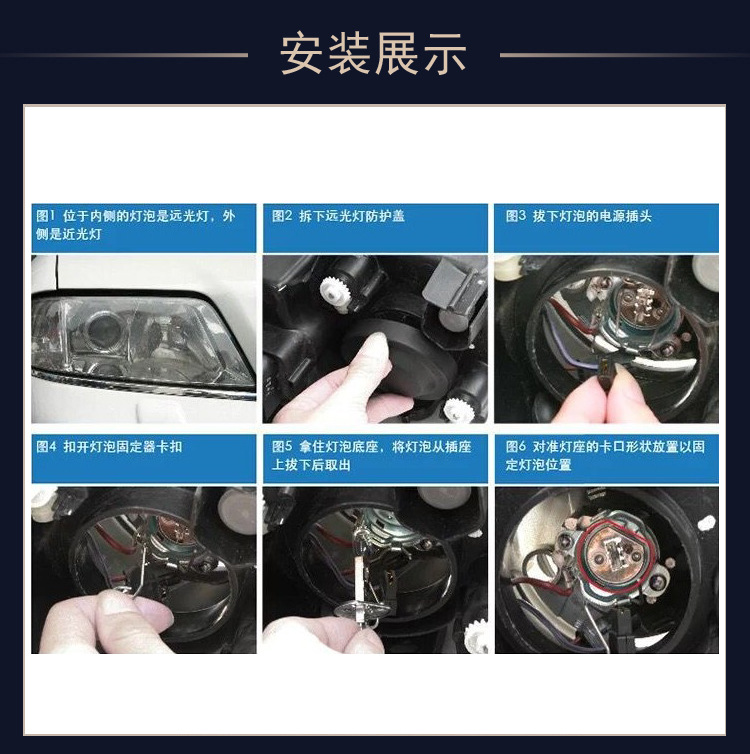 安装展示

图1 位于内侧的灯泡是远光灯，外侧是近光灯

图2 拆下远光灯防护盖

图3 拔下灯泡的电源插头

图4 扣开灯泡固定器卡扣

图5 拿住灯泡底座，将灯泡从插座上拔下后取出

图6 对准灯座的卡口形状放置以固定灯泡位置