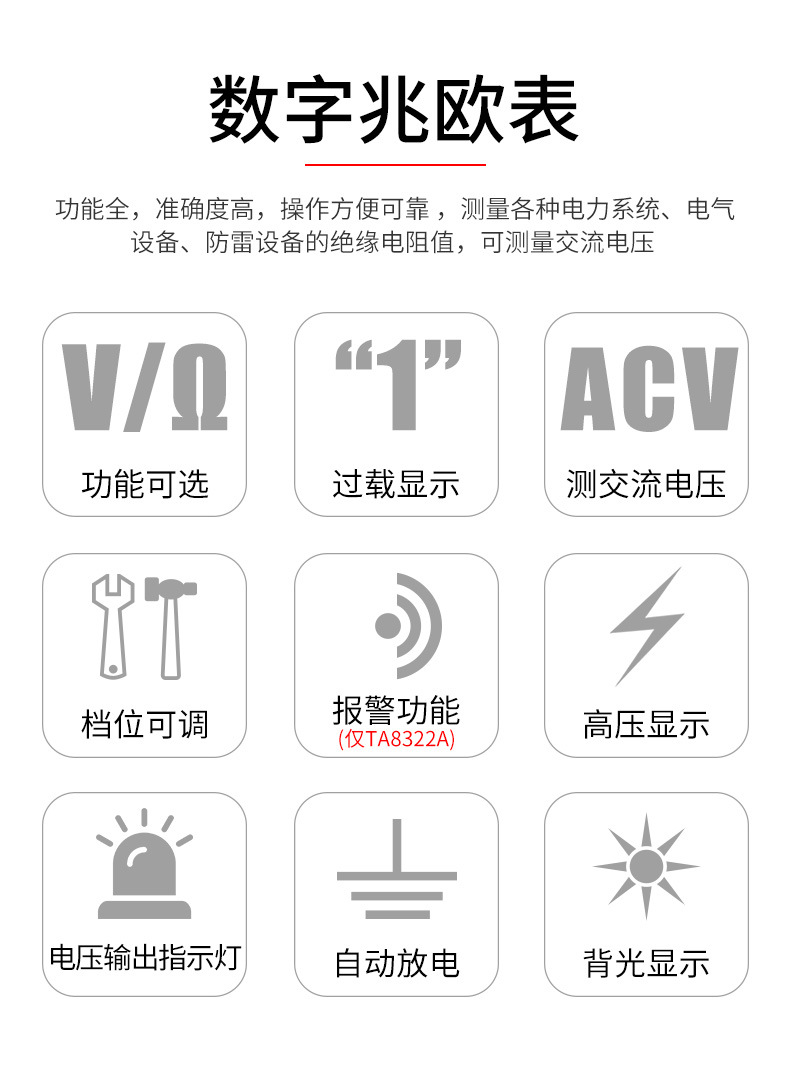 数字兆欧表

功能全，准确度高，操作方便可靠，测量各种电力系统、电气设备、防雷设备的绝缘电阻值，可测量交流电压

V/Ω
功能可选

“1”
过载显示

ACV
测交流电压

档位可调

报警功能
(仅TA8322A)

高压显示

电压输出指示灯

自动放电

背光显示