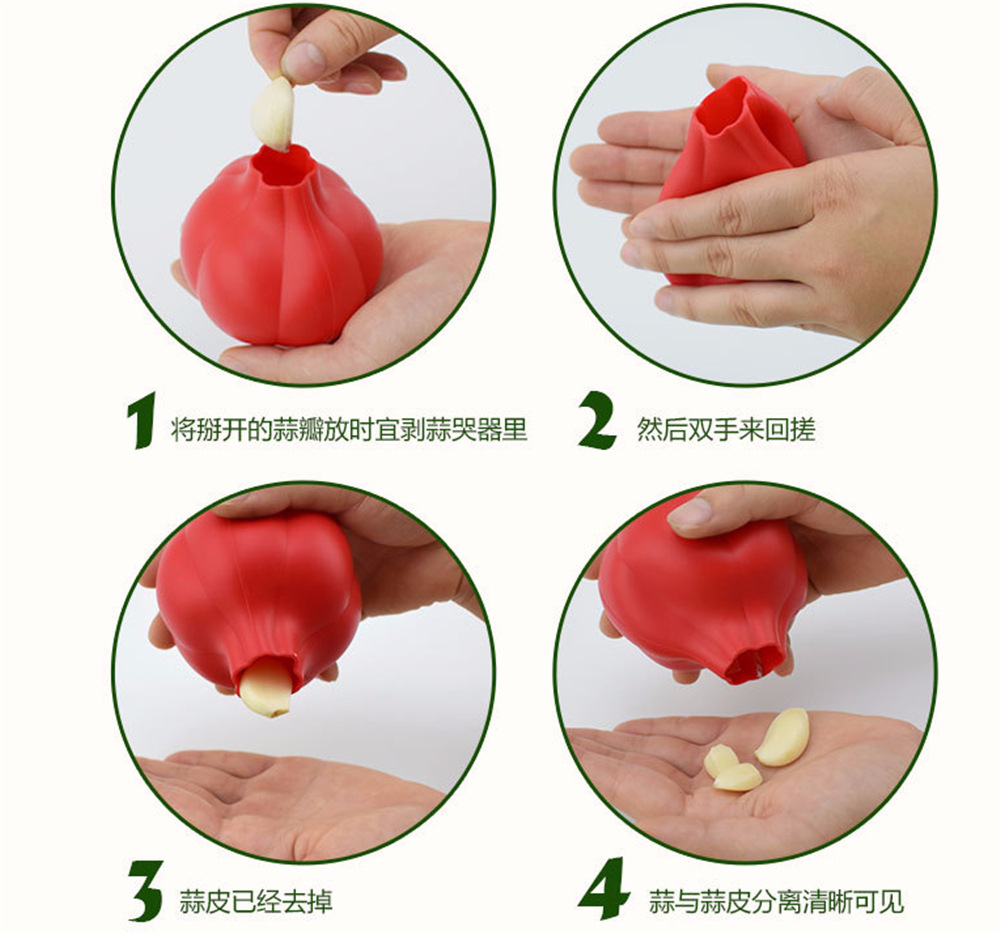 1 将掰开的蒜瓣放时宜剥蒜哭器里

2 然后双手来回搓

3 蒜皮已经去掉

4 蒜与蒜皮分离清晰可见