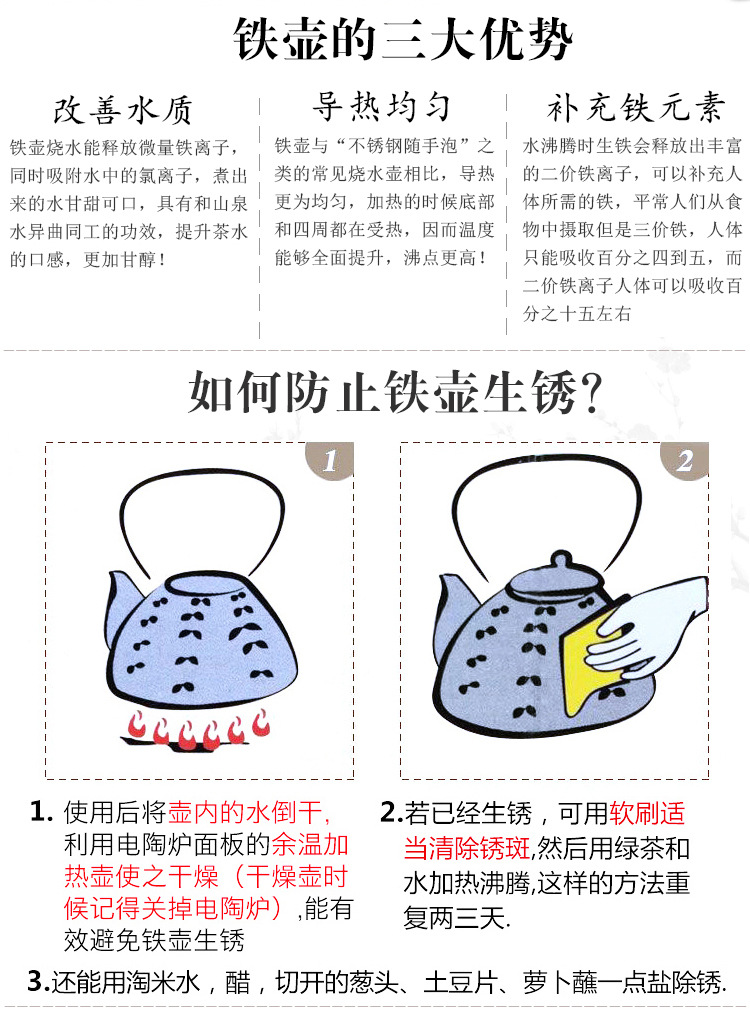 铁壶的三大优势

改善水质

铁壶烧水能释放微量铁离子，同时吸附水中的氯离子，煮出来的水甘甜可口，具有和山泉水异曲同工的功效，提升茶水的口感，更加甘醇！

导热均匀

铁壶与“不锈钢随手泡”之类的常见烧水壶相比，导热更为均匀，加热的时候底部和四周都在受热，因而温度能够全面提升，沸点更高！

补充铁元素

水沸腾时生铁会释放出丰富的二价铁离子，可以补充人体所需的铁，平常人们从食物中摄取但是三价铁，人体只能吸收百分之四到五，而二价铁离子人体可以吸收百分之十五左右

如何防止铁壶生锈?

1

2

1. 使用后将壶内的水倒干，利用电陶炉面板的余温加热壶使之干燥（干燥壶时候记得关掉电陶炉）,能有效避免铁壶生锈

2.若已经生锈，可用软刷适当清除锈斑,然后用绿茶和水加热沸腾,这样的方法重复两三天.

3.还能用淘米水，醋，切开的葱头、土豆片、萝卜蘸一点盐除锈.