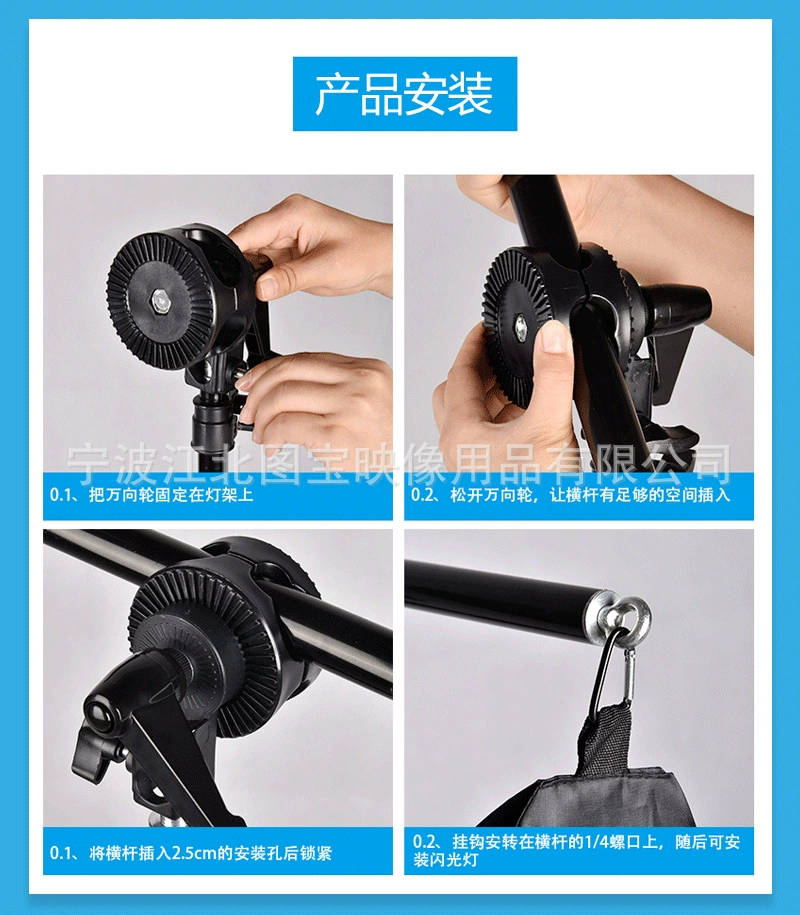 产品安装

宁波江北图宝映像用品有限公司

0.1、把万向轮固定在灯架上

0.2、松开万向轮，让横杆有足够的空间插入

0.1、将横杆插入2.5cm的安装孔后锁紧

0.2、挂钩安转在横杆的1/4螺口上，随后可安装闪光灯