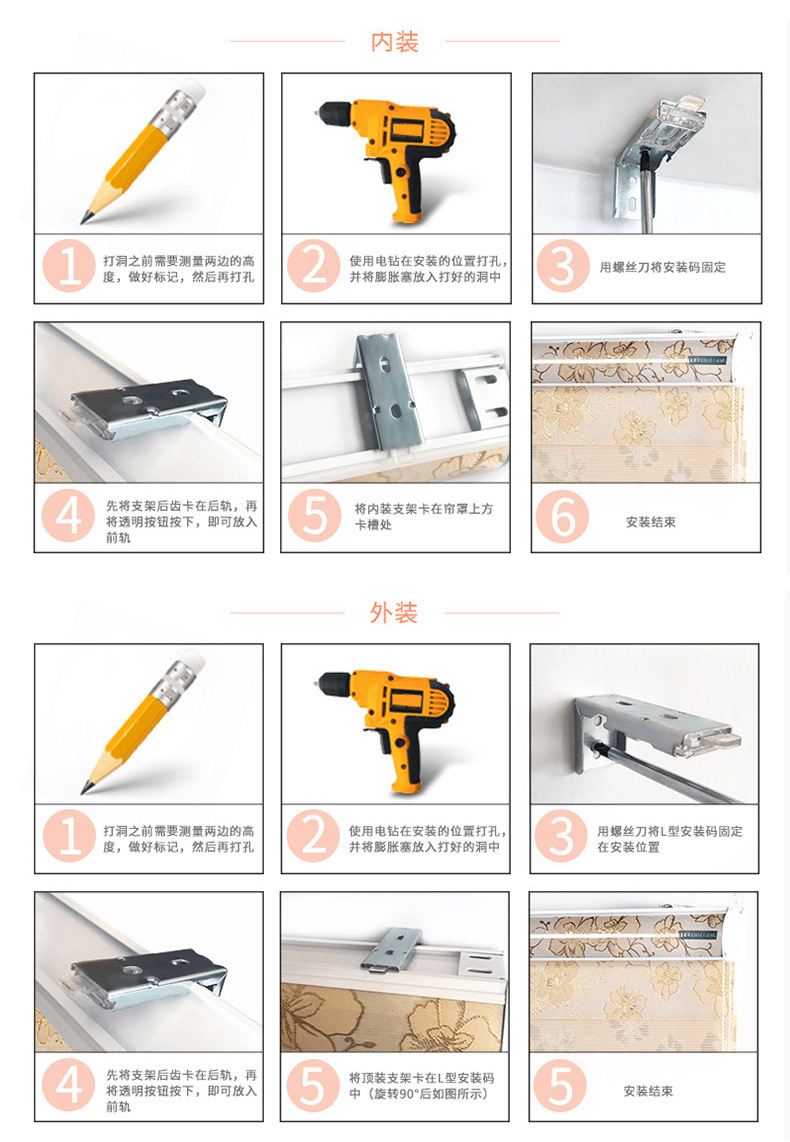 内装

1 打洞之前需要测量两边的高度，做好标记，然后再打孔

2 使用电钻在安装的位置打孔，并将膨胀塞放入打好的洞中

3 用螺丝刀将安装码固定

4 先将支架后齿卡在后轨，再将透明按钮按下，即可放入前轨

5 将内装支架卡在帘罩上方卡槽处

6 安装结束

外装

1 打洞之前需要测量两边的高度，做好标记，然后再打孔

2 使用电钻在安装的位置打孔，并将膨胀塞放入打好的洞中

3 用螺丝刀将L型安装码固定在安装位置

4 先将支架后齿卡在后轨，再将透明按钮按下，即可放入前轨

5 将顶装支架卡在L型安装码中（旋转90°后如图所示）

5 安装结束