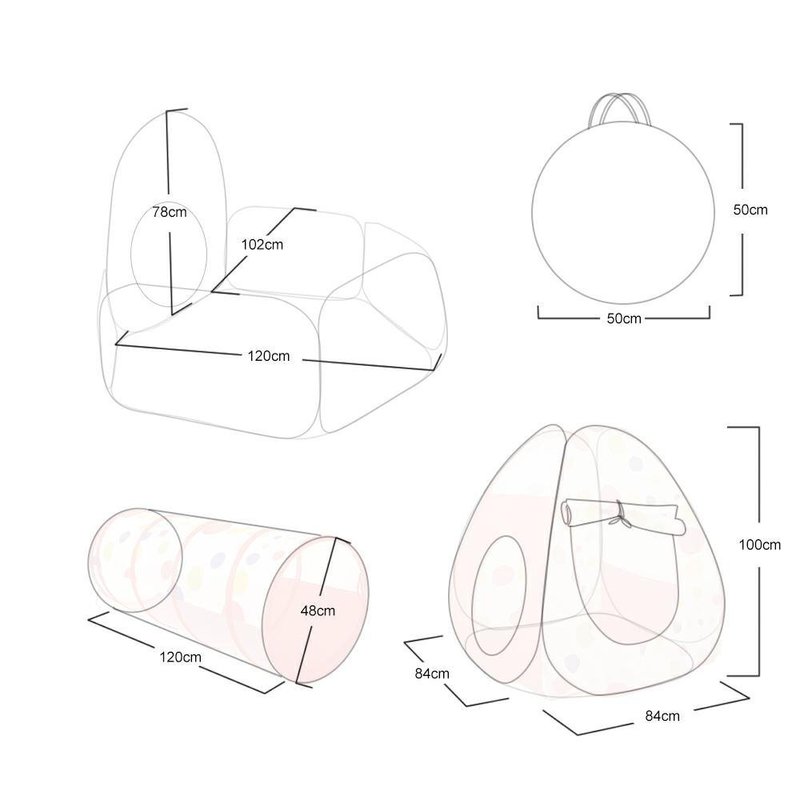 78cm
102cm
120cm
50cm
50cm
48cm
120cm
100cm
84cm
84cm