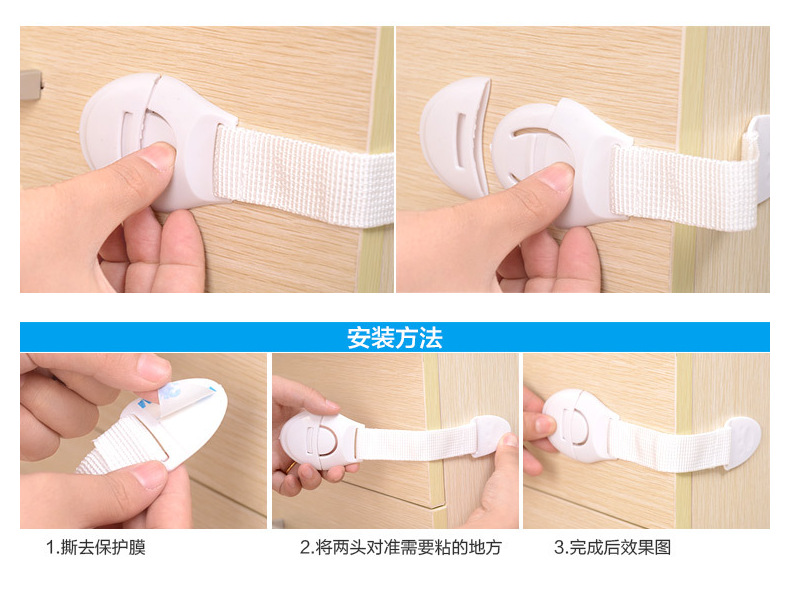 安装方法

1.撕去保护膜

2.将两头对准需要粘的地方

3.完成后效果图