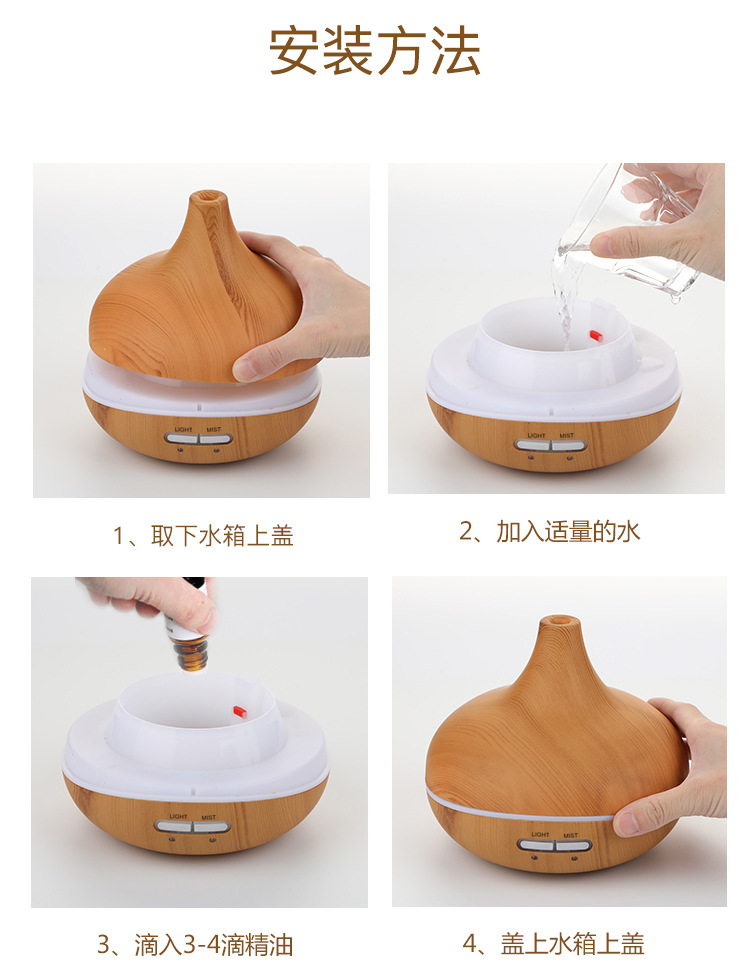 安装方法

LIGHT MIST

1、取下水箱上盖

LIGHT MIST

2、加入适量的水

LIGHT MIST

3、滴入3-4滴精油

LIGHT MIST

4、盖上水箱上盖