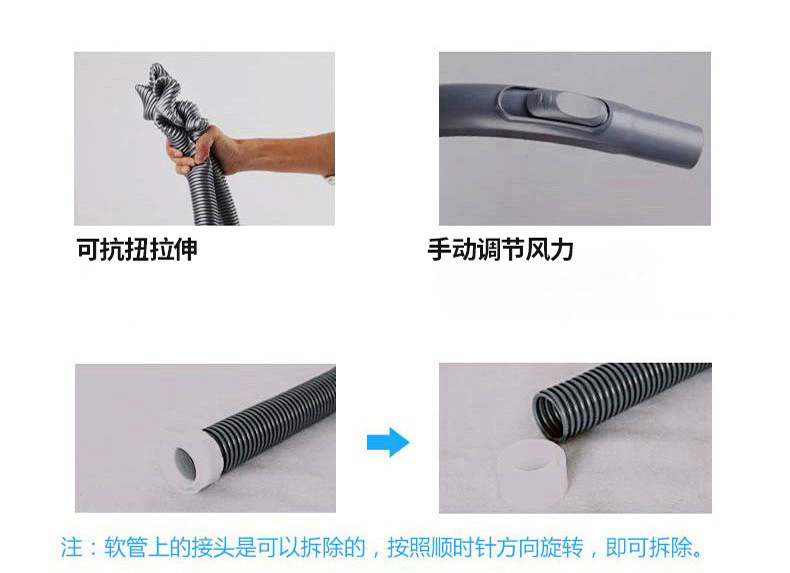 可抗扭拉伸

手动调节风力

注：软管上的接头是可以拆除的，按照顺时针方向旋转，即可拆除。