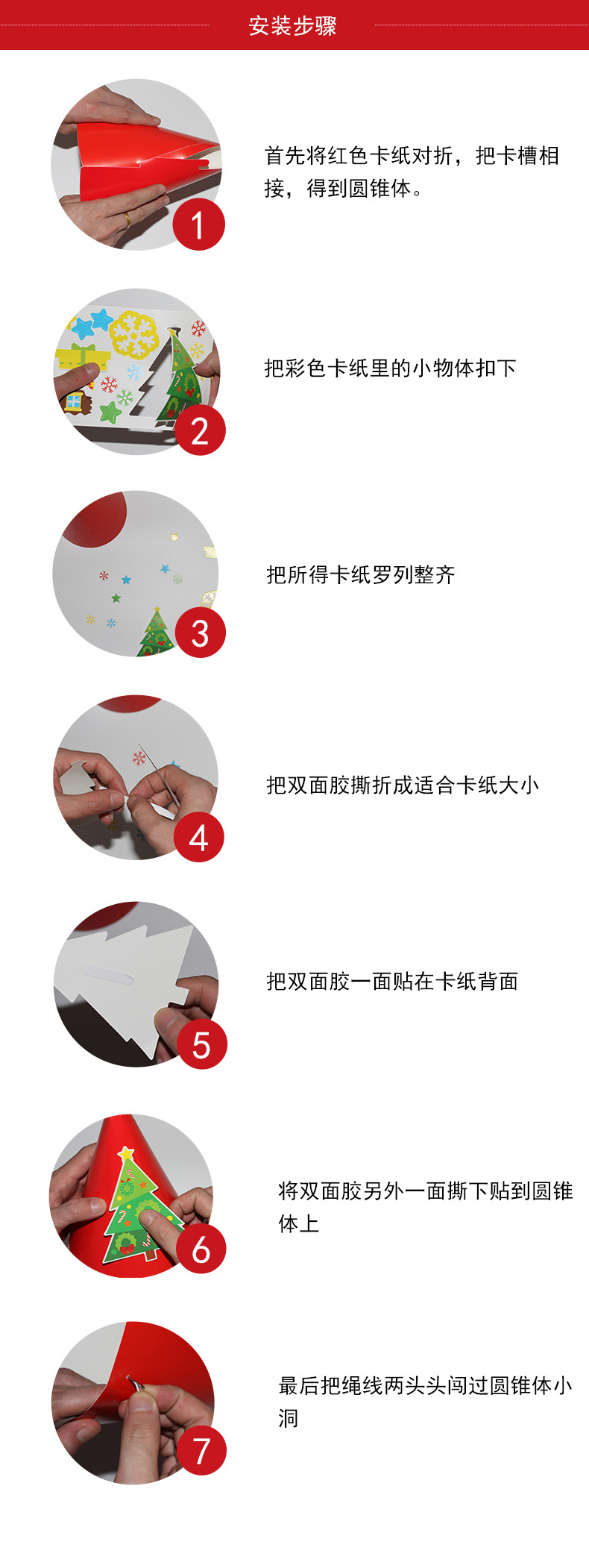 安装步骤

1

首先将红色卡纸对折，把卡槽相接，得到圆锥体。

2

把彩色卡纸里的小物体扣下

3

把所得卡纸罗列整齐

4

把双面胶撕折成适合卡纸大小

5

把双面胶一面贴在卡纸背面

6

将双面胶另外一面撕下贴到圆锥体上

7

最后把绳线两头头闯过圆锥体小洞