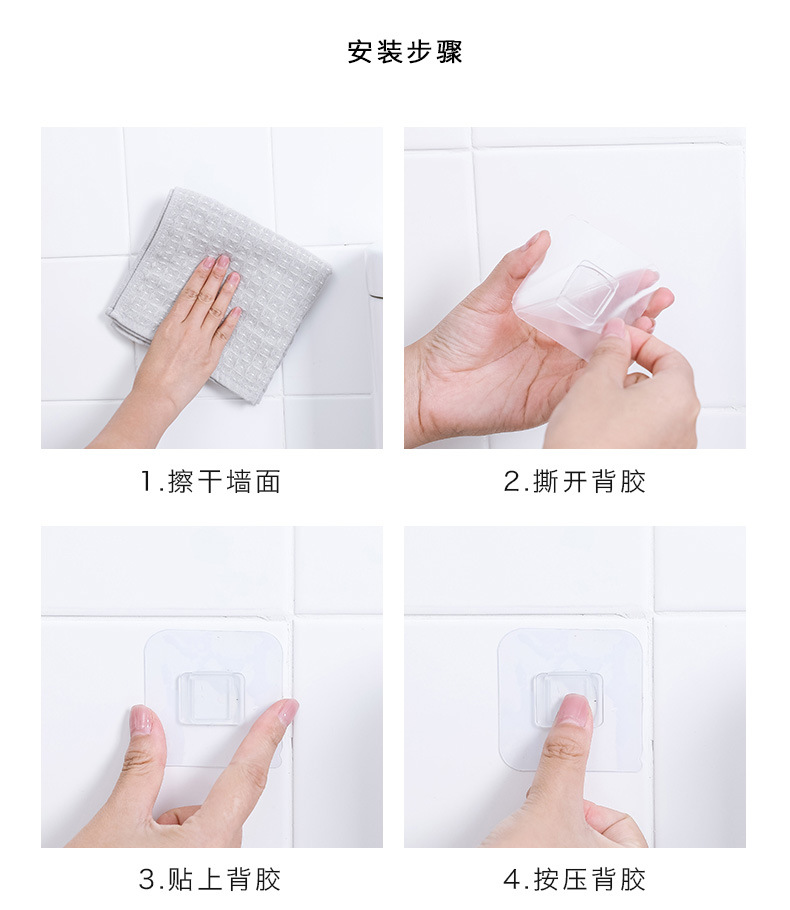 安装步骤

1.擦干墙面

2.撕开背胶

3.贴上背胶

4.按压背胶