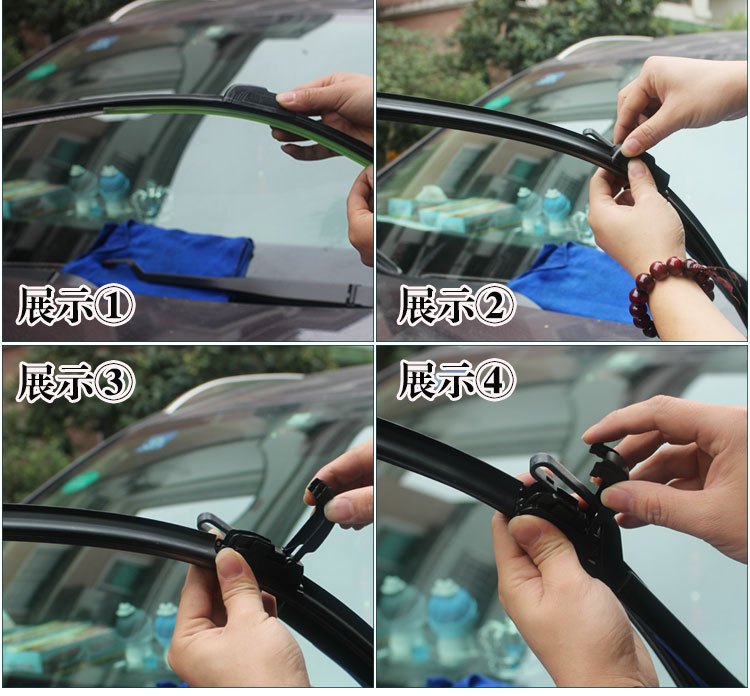 展示①

展示②

展示③

展示④