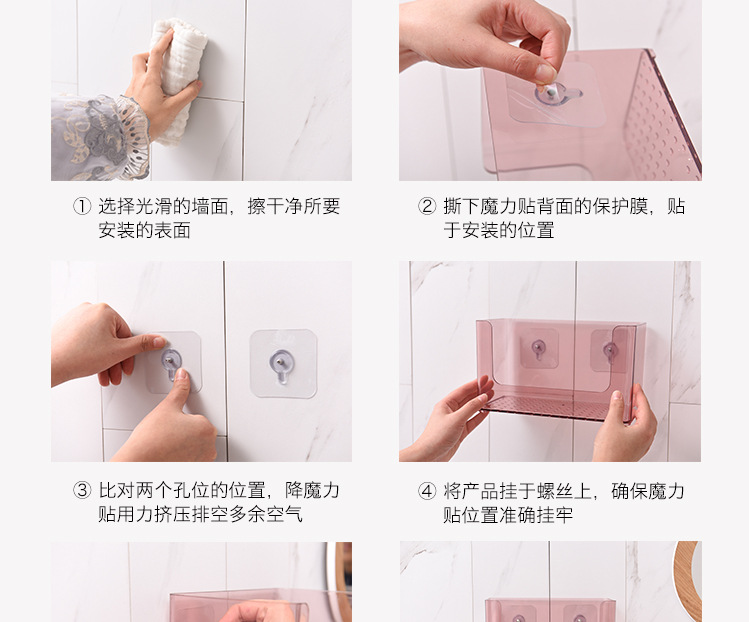 ① 选择光滑的墙面，擦干净所要安装的表面

② 撕下魔力贴背面的保护膜，贴于安装的位置

③ 比对两个孔位的位置，降魔力贴用力挤压排空多余空气

④ 将产品挂于螺丝上，确保魔力贴位置准确挂牢