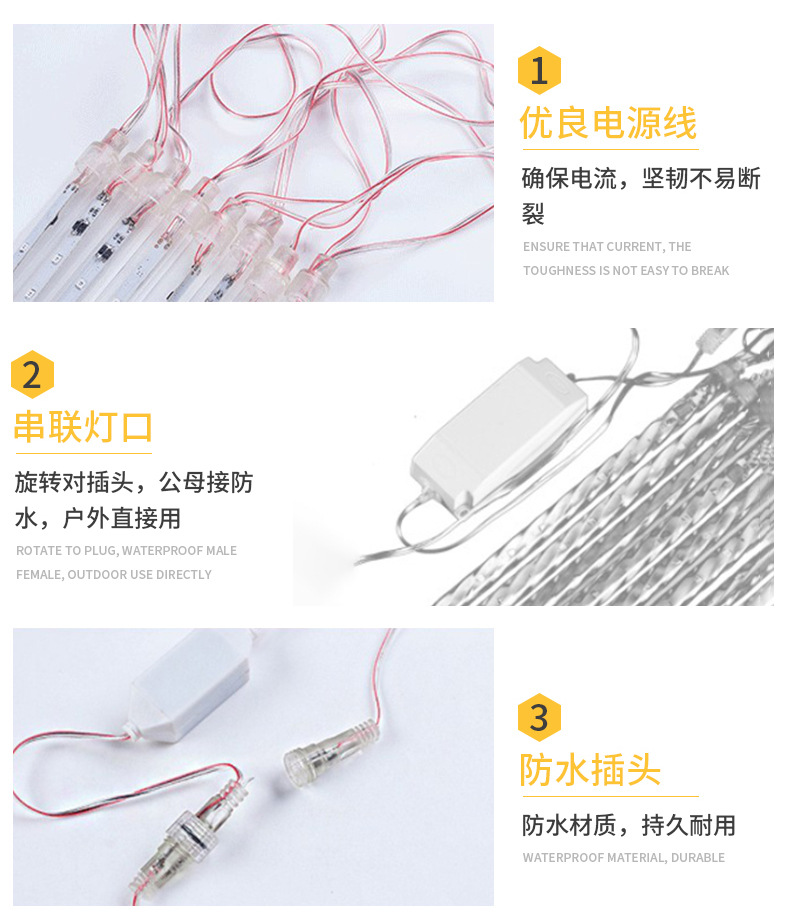 1
优良电源线
确保电流，坚韧不易断裂
ENSURE THAT CURRENT, THE TOUGHNESS IS NOT EASY TO BREAK

2
串联灯口
旋转对插头，公母接防水，户外直接用
ROTATE TO PLUG, WATERPROOF MALE FEMALE, OUTDOOR USE DIRECTLY

3
防水插头
防水材质，持久耐用
WATERPROOF MATERIAL, DURABLE