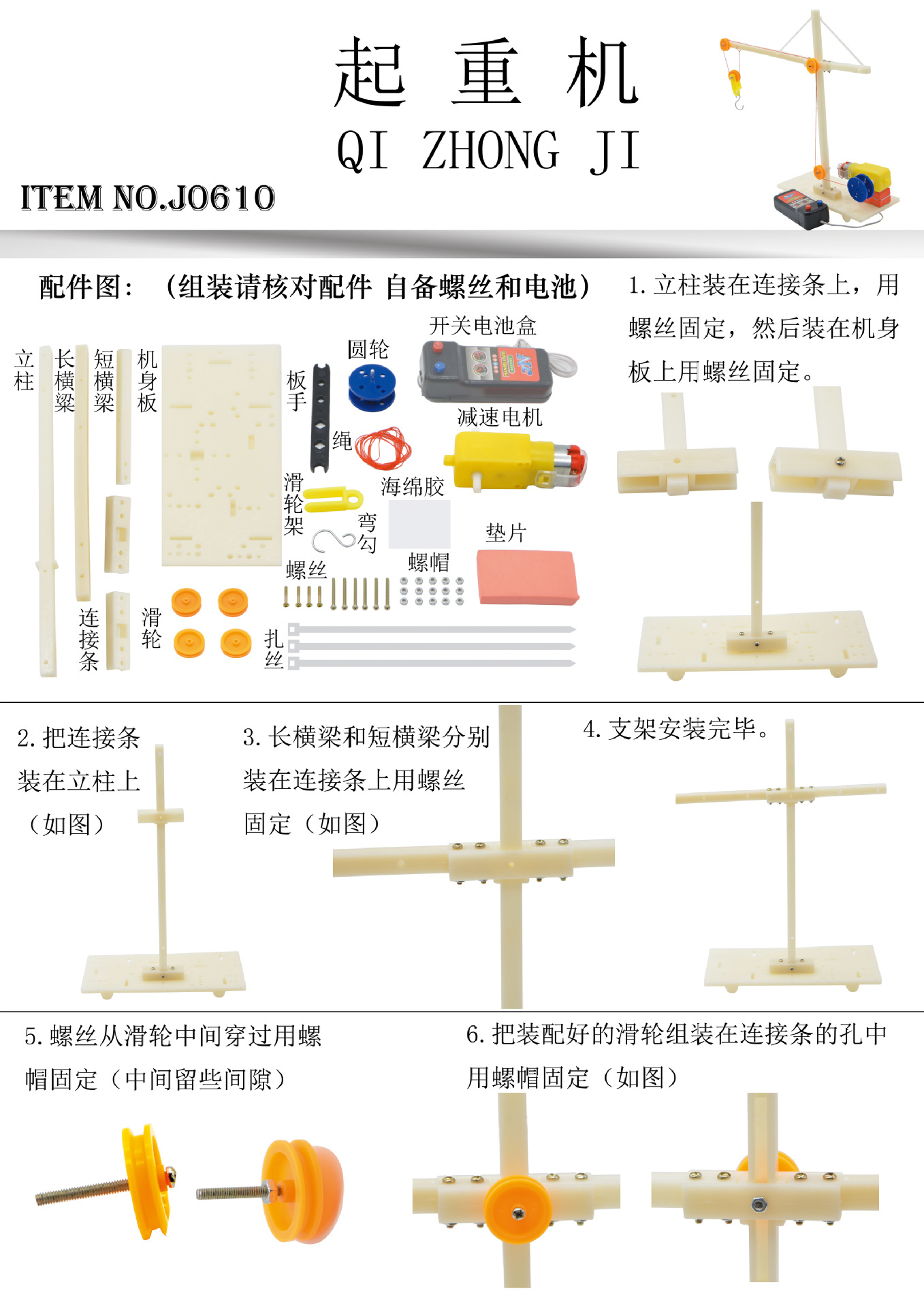 起 重 机
QI ZHONG JI

ITEM NO.J0610

配件图：（组装请核对配件 自备螺丝和电池）

立柱 长横梁 短横梁 机身板 板手 圆轮 开关电池盒 绳 减速电机 滑轮架 海绵胶 弯勾 垫片 螺丝 螺帽 连接条 滑轮 扎丝

1. 立柱装在连接条上，用螺丝固定，然后装在机身板上用螺丝固定。

2. 把连接条装在立柱上（如图）

3. 长横梁和短横梁分别装在连接条上用螺丝固定（如图）

4. 支架安装完毕。

5. 螺丝从滑轮中间穿过用螺帽固定（中间留些间隙）

6. 把装配好的滑轮组装在连接条的孔中用螺帽固定（如图）