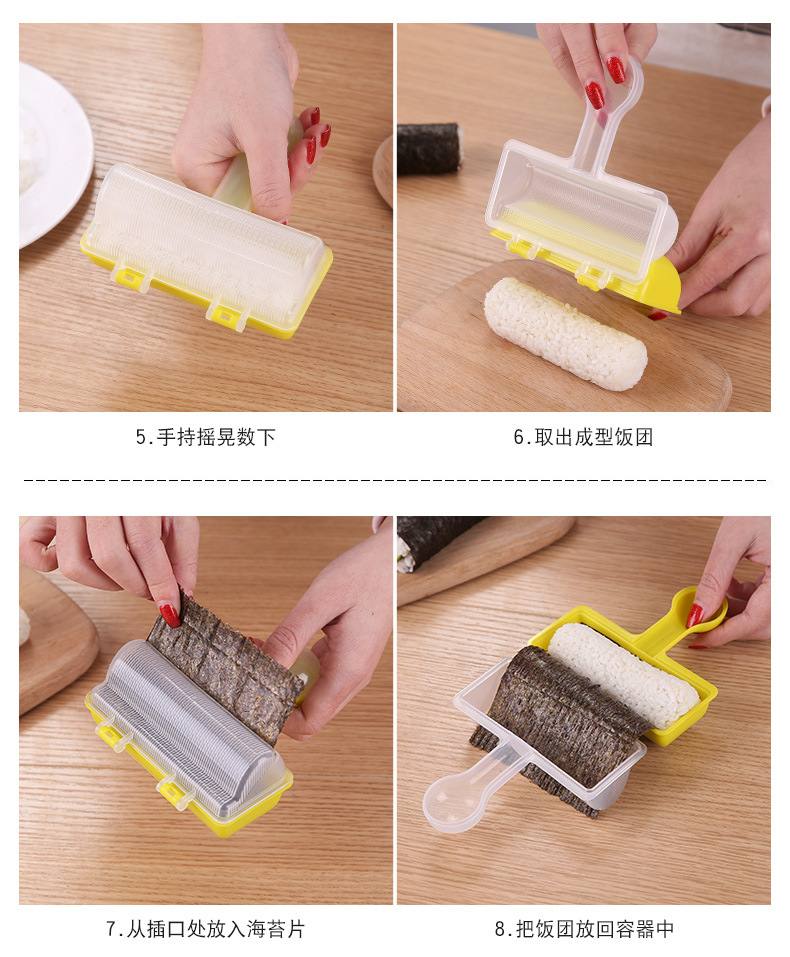 5.手持摇晃数下

6.取出成型饭团

7.从插口处放入海苔片

8.把饭团放回容器中