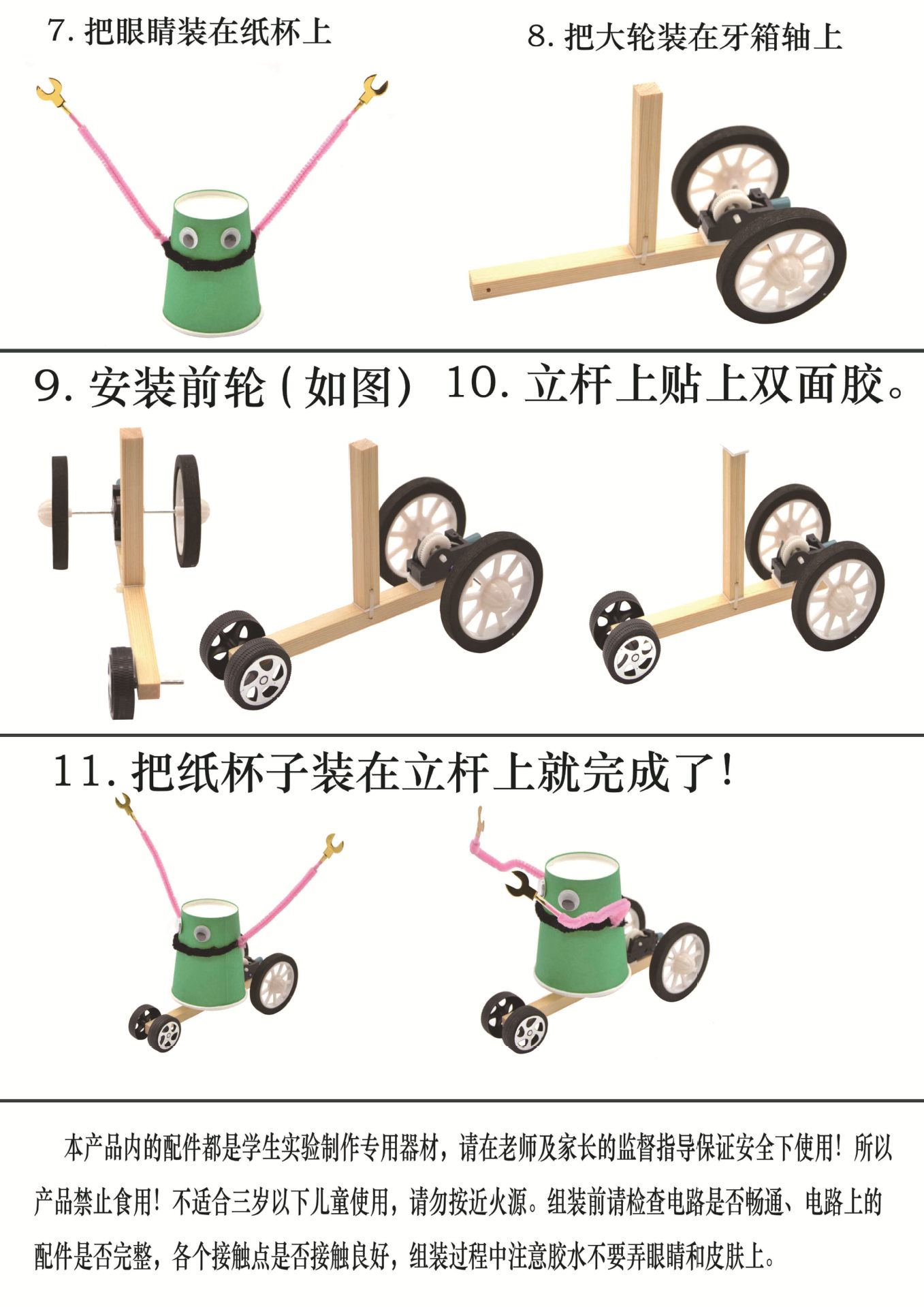 7. 把眼睛装在纸杯上

8. 把大轮装在牙箱轴上

9. 安装前轮（如图）

10. 立杆上贴上双面胶。

11. 把纸杯子装在立杆上就完成了！

本产品内的配件都是学生实验制作专用器材，请在老师及家长的监督指导保证安全下使用！所以产品禁止食用！不适合三岁以下儿童使用，请勿按近火源。组装前请检查电路是否畅通、电路上的配件是否完整，各个接触点是否接触良好，组装过程中注意胶水不要弄眼睛和皮肤上。