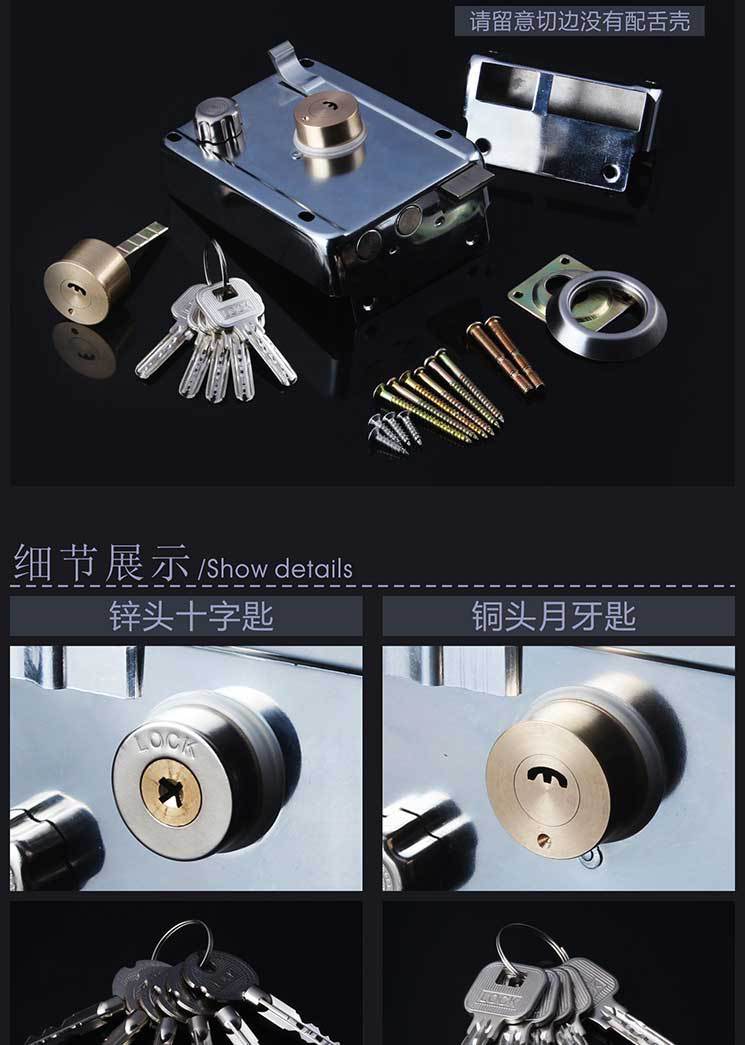 请留意切边没有配舌壳

细节展示/Show details

锌头十字匙

铜头月牙匙

LOCK

LOCK