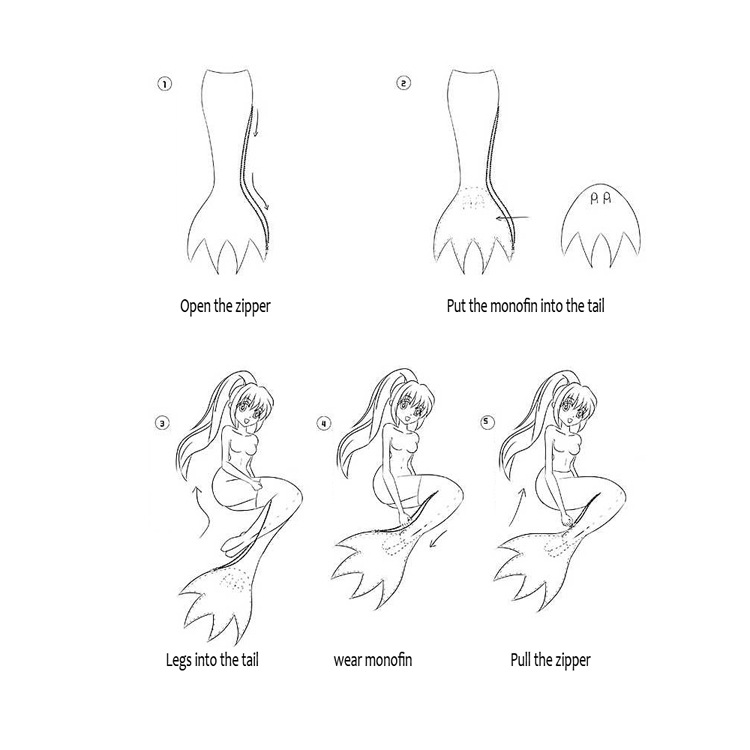 ①

Open the zipper

②

Put the monofin into the tail

③

Legs into the tail

④

wear monofin

⑤

Pull the zipper