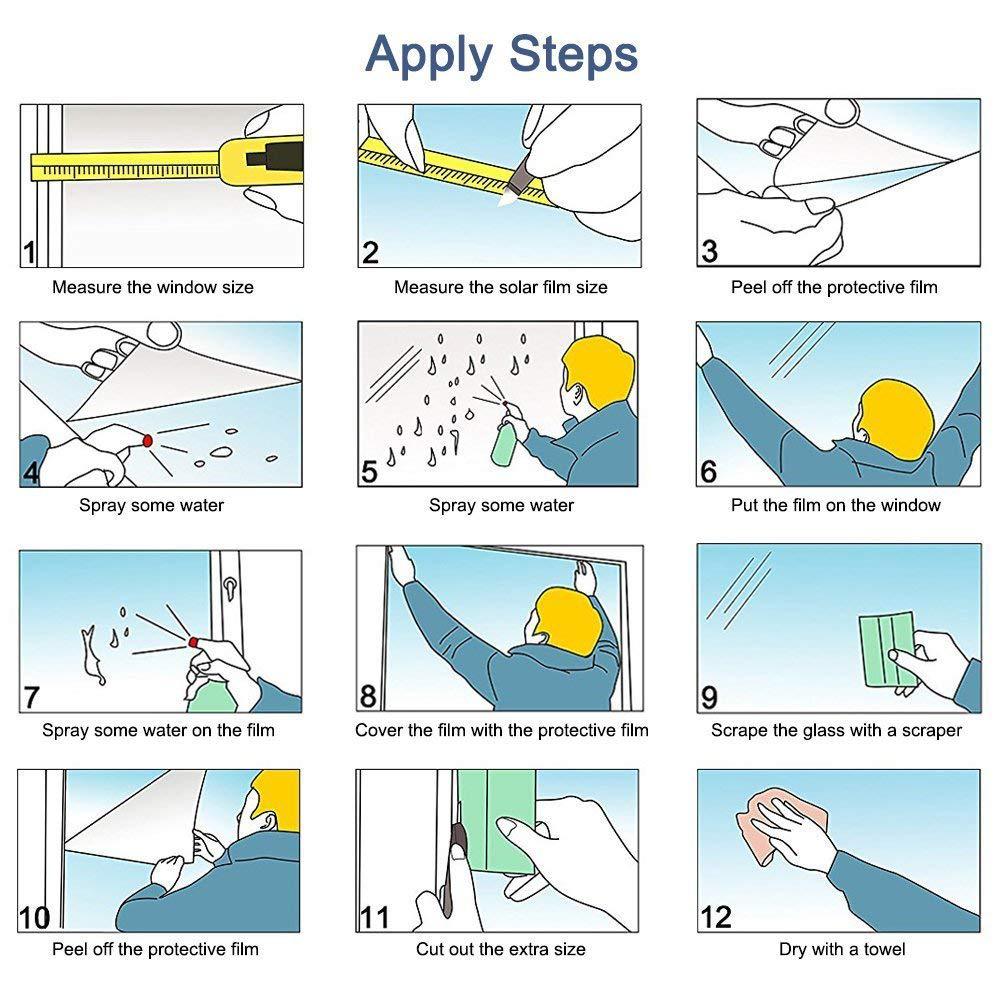 Apply Steps

1
Measure the window size

2
Measure the solar film size

3
Peel off the protective film

4
Spray some water

5
Spray some water

6
Put the film on the window

7
Spray some water on the film

8
Cover the film with the protective film

9
Scrape the glass with a scraper

10
Peel off the protective film

11
Cut out the extra size

12
Dry with a towel