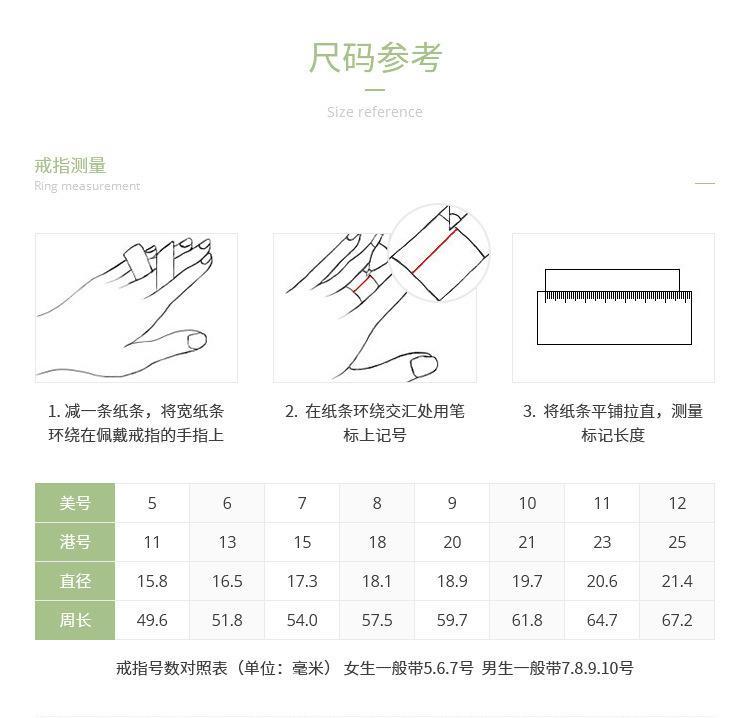 尺码参考

Size reference

戒指测量
Ring measurement

1. 减一条纸条，将宽纸条环绕在佩戴戒指的手指上

2. 在纸条环绕交汇处用笔标上记号

3. 将纸条平铺拉直，测量标记长度

| 美号 | 5 | 6 | 7 | 8 | 9 | 10 | 11 | 12 |
|---|---|---|---|---|---|---|---|---|
| 港号 | 11 | 13 | 15 | 18 | 20 | 21 | 23 | 25 |
| 直径 | 15.8 | 16.5 | 17.3 | 18.1 | 18.9 | 19.7 | 20.6 | 21.4 |
| 周长 | 49.6 | 51.8 | 54.0 | 57.5 | 59.7 | 61.8 | 64.7 | 67.2 |

戒指号数对照表（单位：毫米） 女生一般带5.6.7号 男生一般带7.8.9.10号