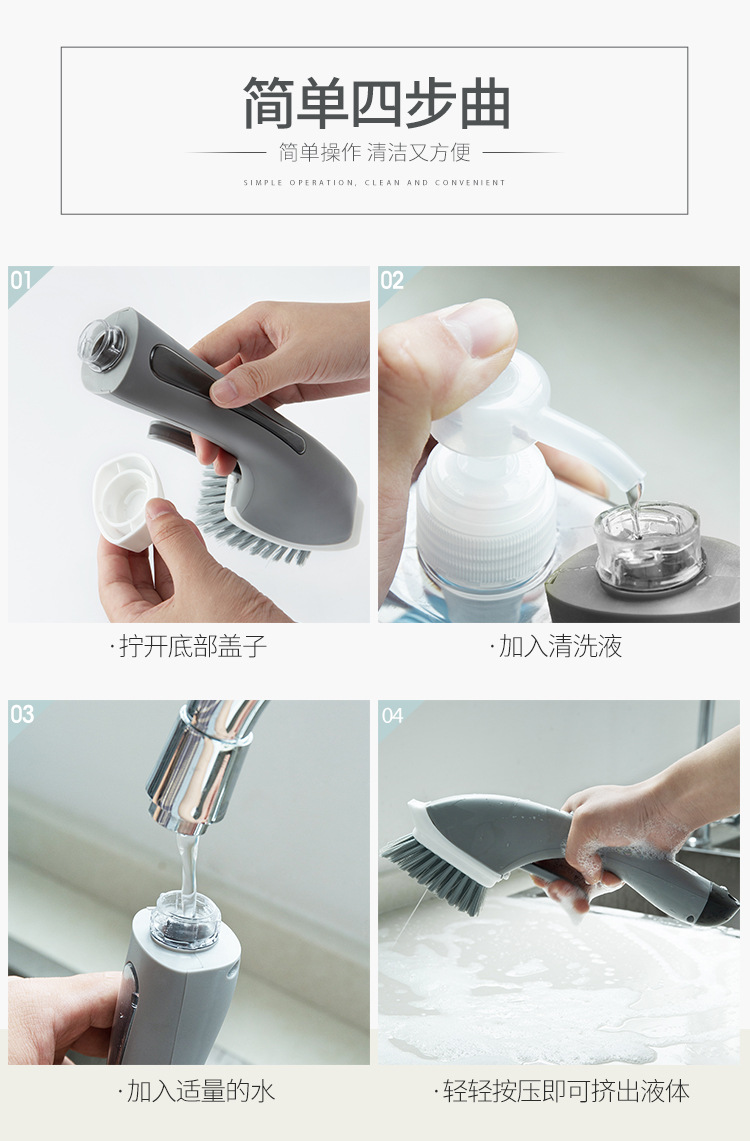 简单四步曲

简单操作 清洁又方便

SIMPLE OPERATION, CLEAN AND CONVENIENT

01

·拧开底部盖子

02

·加入清洗液

03

·加入适量的水

04

·轻轻按压即可挤出液体