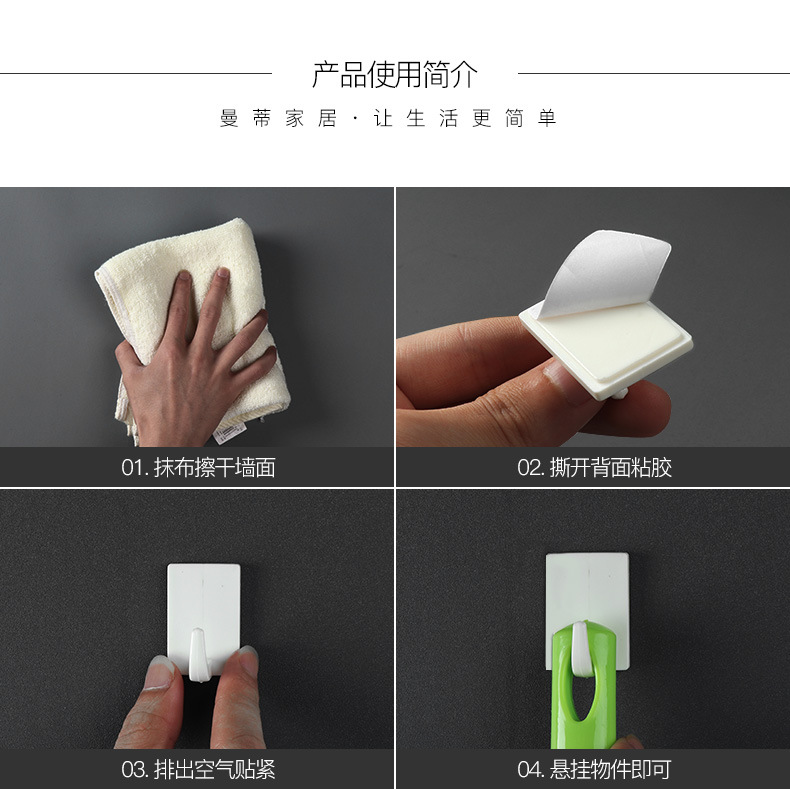 产品使用简介

曼蒂家居·让生活更简单

01. 抹布擦干墙面

02. 撕开背面粘胶

03. 排出空气贴紧

04. 悬挂物件即可