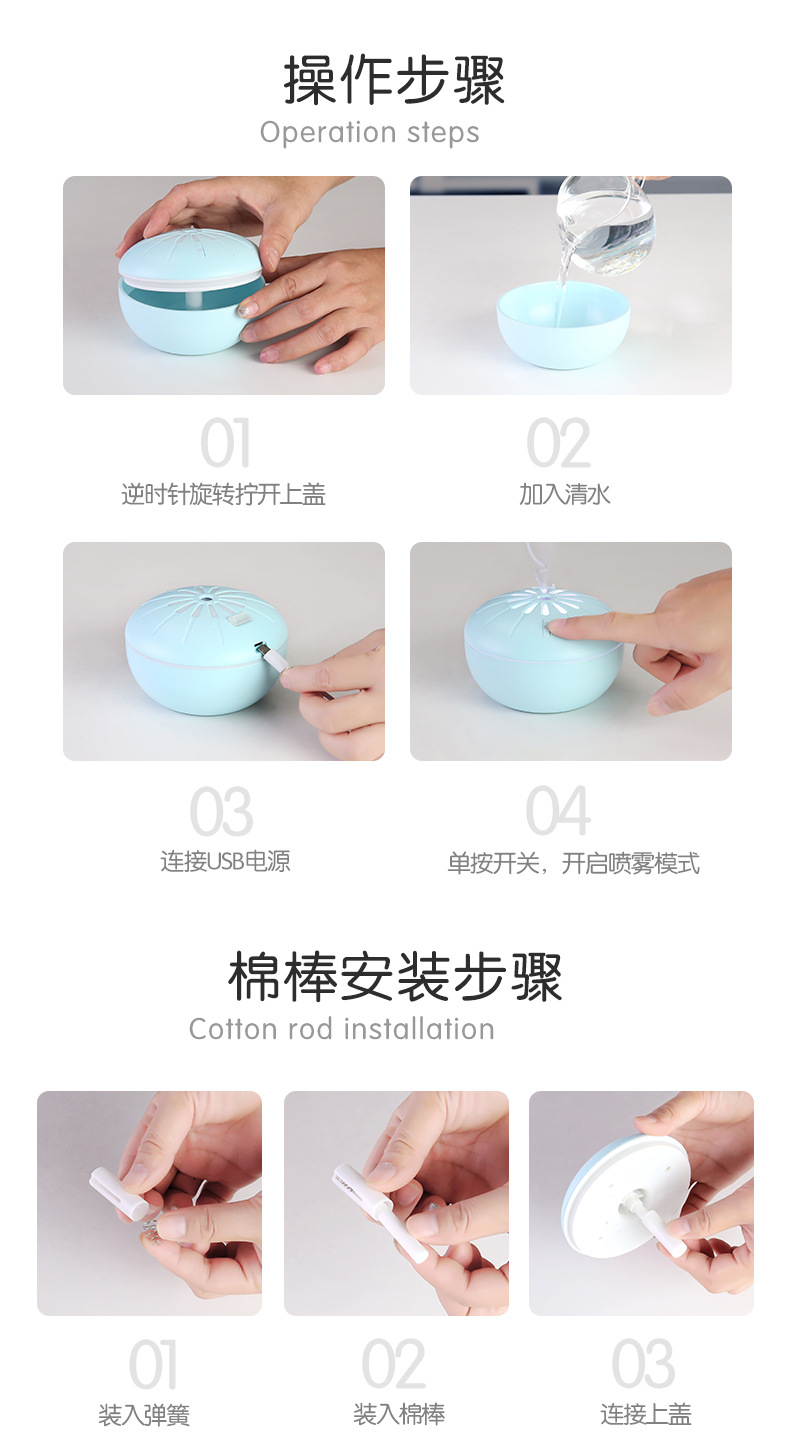 操作步骤
Operation steps

01
逆时针旋转拧开上盖

02
加入清水

03
连接USB电源

04
单按开关，开启喷雾模式

棉棒安装步骤
Cotton rod installation

01
装入弹簧

02
装入棉棒

03
连接上盖