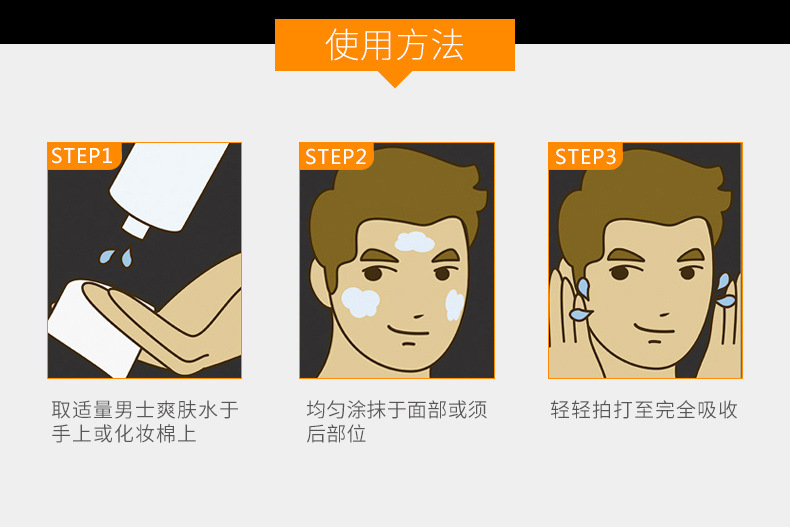 使用方法

STEP1

取适量男士爽肤水于手上或化妆棉上

STEP2

均匀涂抹于面部或须后部位

STEP3

轻轻拍打至完全吸收