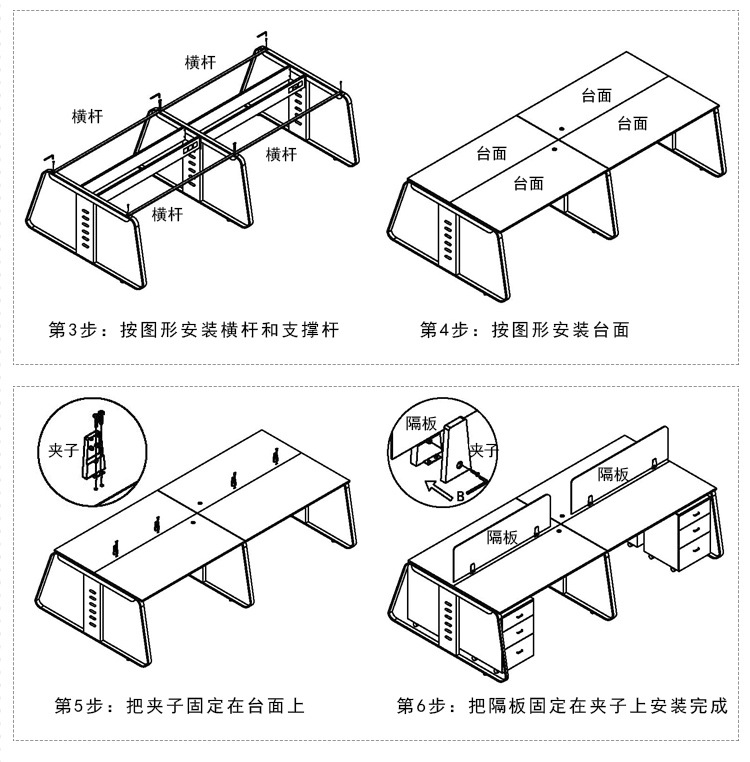 横杆

横杆

横杆

横杆

第3步：按图形安装横杆和支撑杆

台面

台面

台面

台面

第4步：按图形安装台面

夹子

第5步：把夹子固定在台面上

隔板

夹子

B

隔板

隔板

第6步：把隔板固定在夹子上安装完成