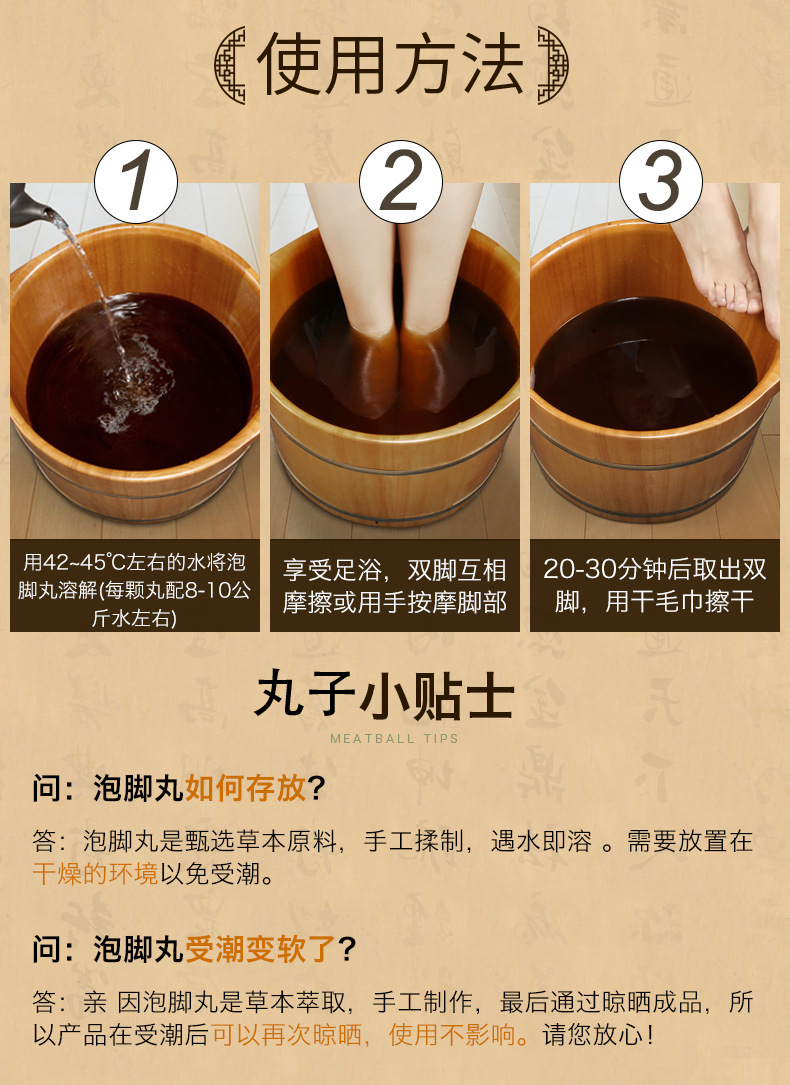 使用方法

1

用42~45℃左右的水将泡脚丸溶解(每颗丸配8-10公斤水左右)

2

享受足浴，双脚互相摩擦或用手按摩脚部

3

20-30分钟后取出双脚，用干毛巾擦干

丸子小贴士

MEATBALL TIPS

问：泡脚丸如何存放？

答：泡脚丸是甄选草本原料，手工揉制，遇水即溶 。需要放置在干燥的环境以免受潮。

问：泡脚丸受潮变软了？

答：亲 因泡脚丸是草本萃取，手工制作，最后通过晾晒成品，所以产品在受潮后可以再次晾晒，使用不影响。请您放心！