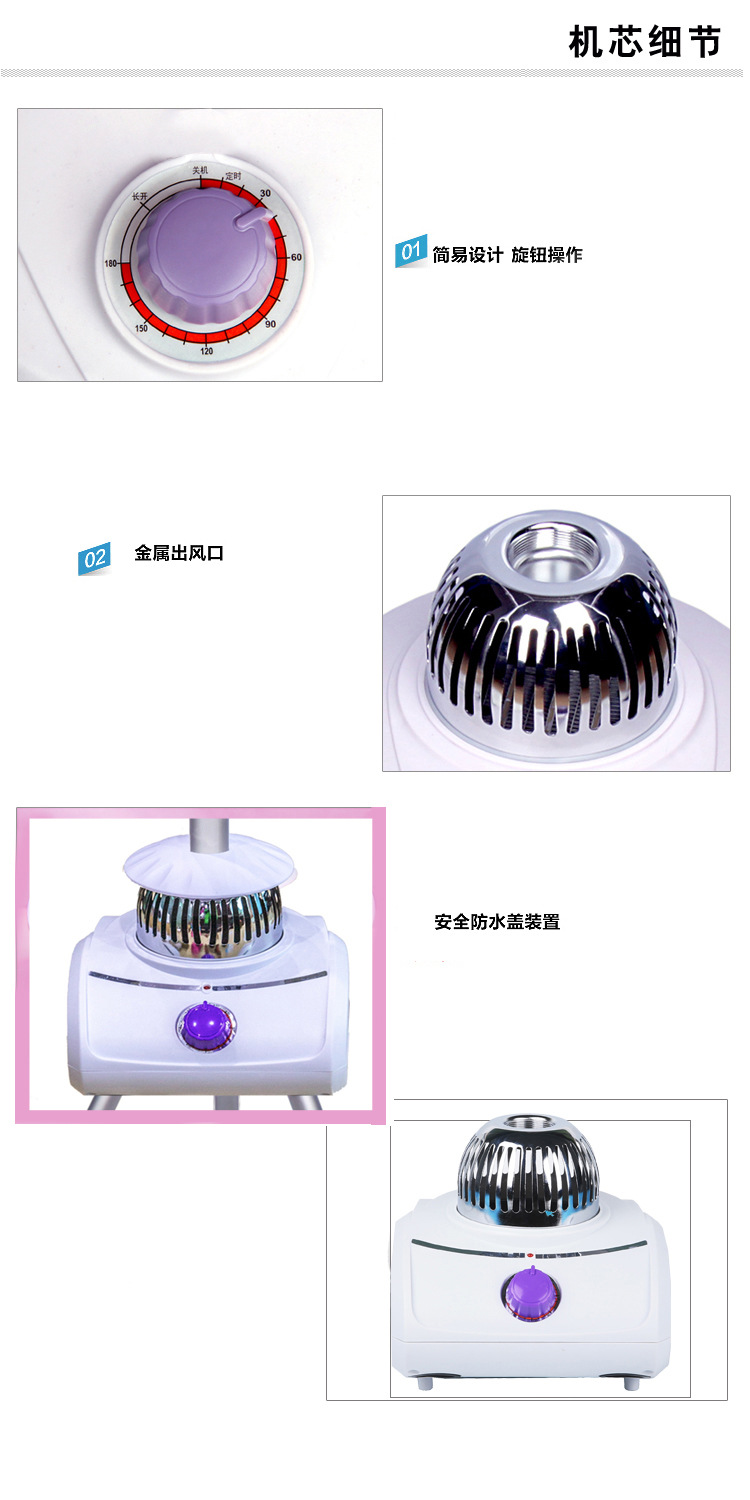 机芯细节

关机
定时
长开
30
60
90
120
150
180

01 简易设计 旋钮操作

02 金属出风口

安全防水盖装置