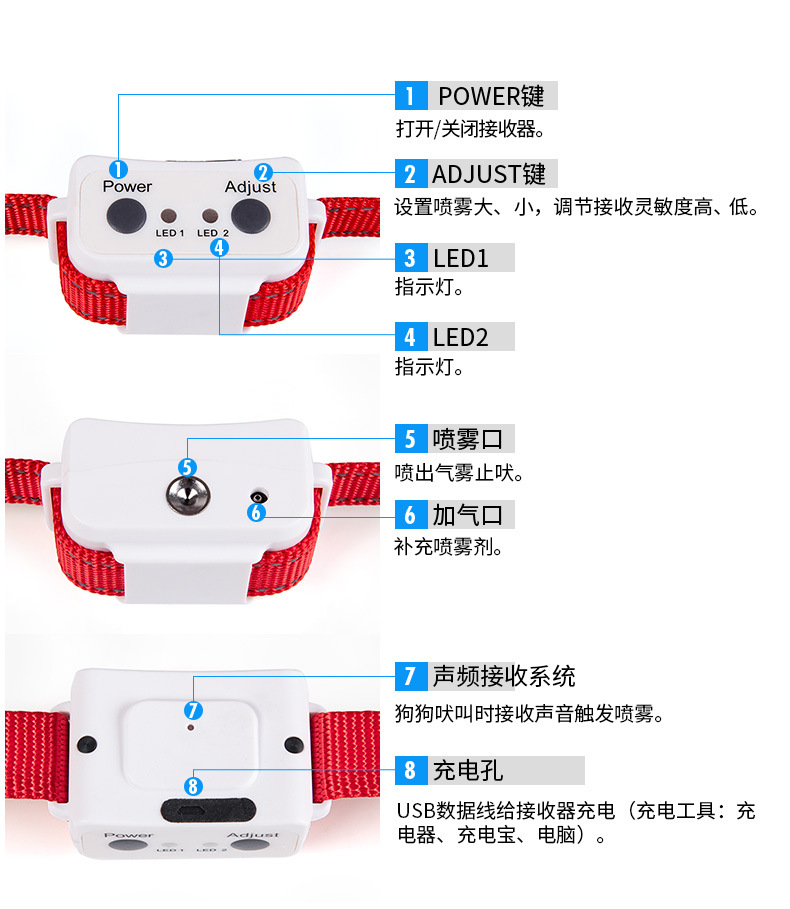 1 Power
2 Adjust
LED 1 LED 2
3 4

1 POWER键
打开/关闭接收器。

2 ADJUST键
设置喷雾大、小，调节接收灵敏度高、低。

3 LED1
指示灯。

4 LED2
指示灯。

5
6

5 喷雾口
喷出气雾止吠。

6 加气口
补充喷雾剂。

7
8
Power Adjust
LED 1 LED 2

7 声频接收系统
狗狗吠叫时接收声音触发喷雾。

8 充电孔
USB数据线给接收器充电（充电工具：充电器、充电宝、电脑）。