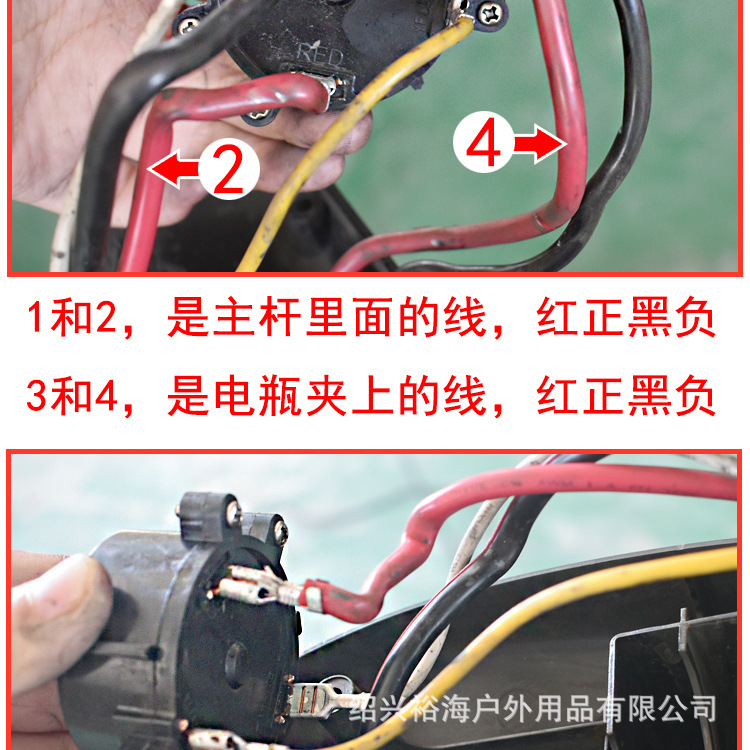 RED

2

4

1和2，是主杆里面的线，红正黑负

3和4，是电瓶夹上的线，红正黑负

绍兴裕海户外用品有限公司