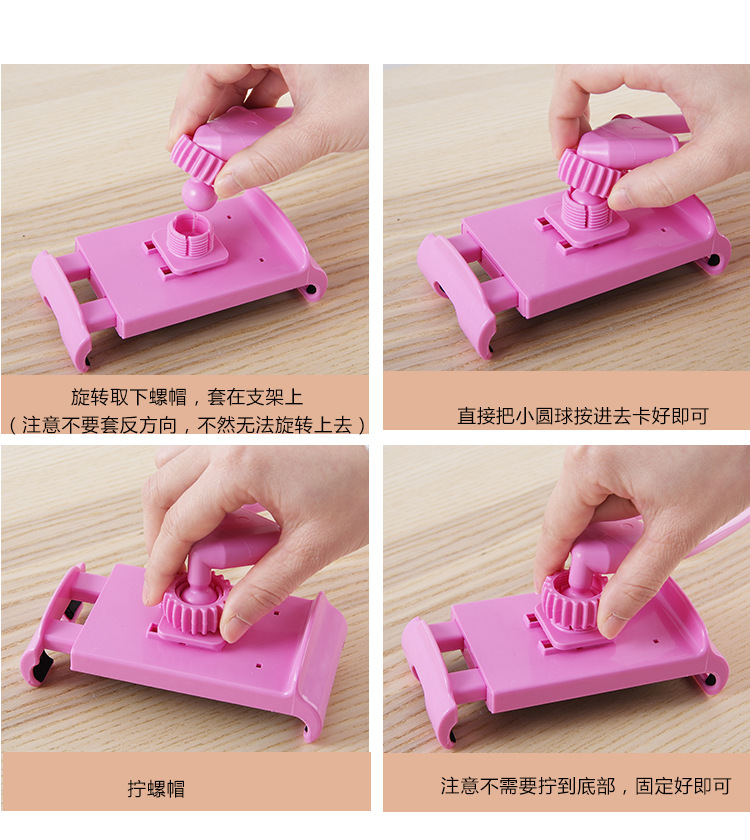 旋转取下螺帽，套在支架上
（注意不要套反方向，不然无法旋转上去）

直接把小圆球按进去卡好即可

拧螺帽

注意不需要拧到底部，固定好即可