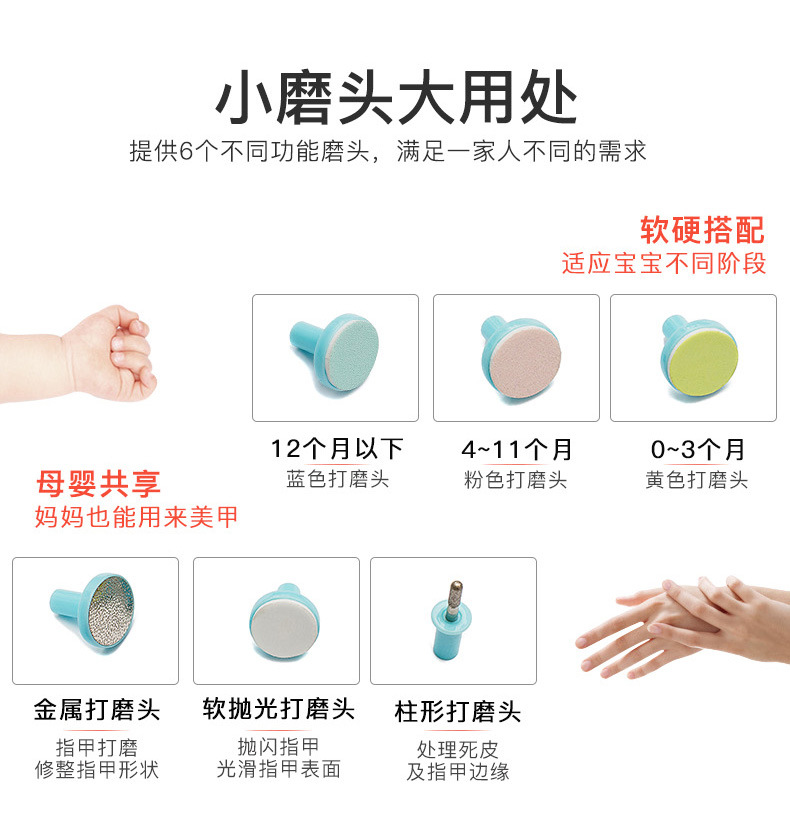 小磨头大用处
提供6个不同功能磨头，满足一家人不同的需求

软硬搭配
适应宝宝不同阶段

12个月以下
蓝色打磨头

4~11个月
粉色打磨头

0~3个月
黄色打磨头

母婴共享
妈妈也能用来美甲

金属打磨头
指甲打磨
修整指甲形状

软抛光打磨头
抛闪指甲
光滑指甲表面

柱形打磨头
处理死皮
及指甲边缘