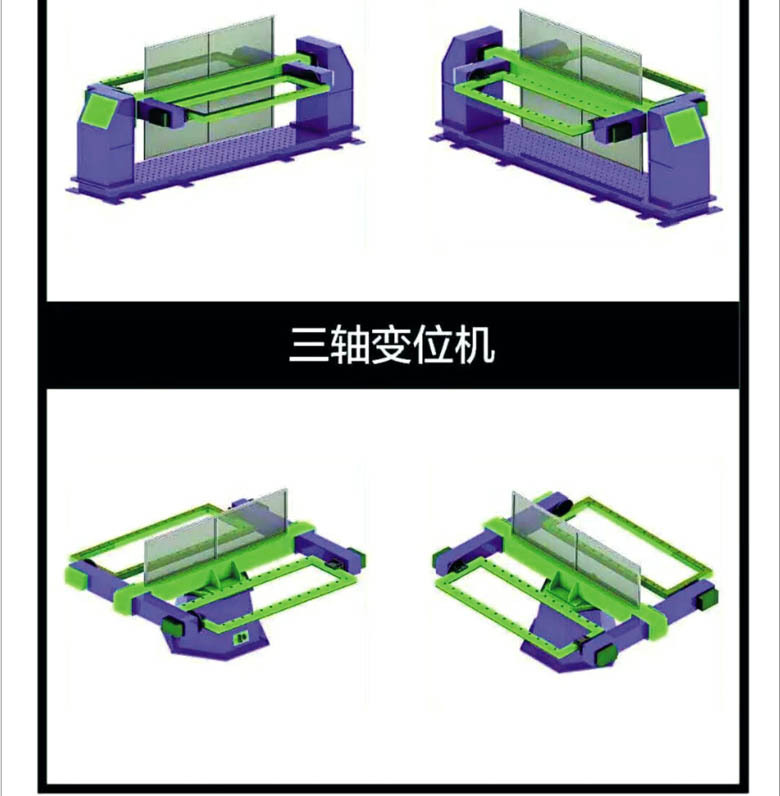 三轴变位机