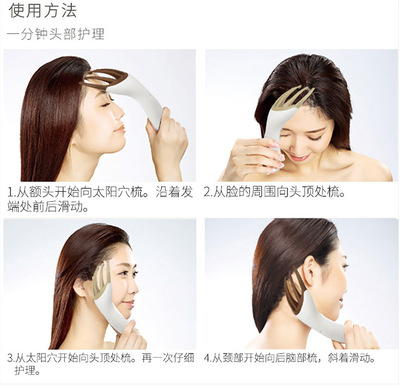 使用方法

一分钟头部护理

1.从额头开始向太阳穴梳。沿着发端处前后滑动。

2.从脸的周围向头顶处梳。

3.从太阳穴开始向头顶处梳。再一次仔细护理。

4.从颈部开始向后脑部梳，斜着滑动。