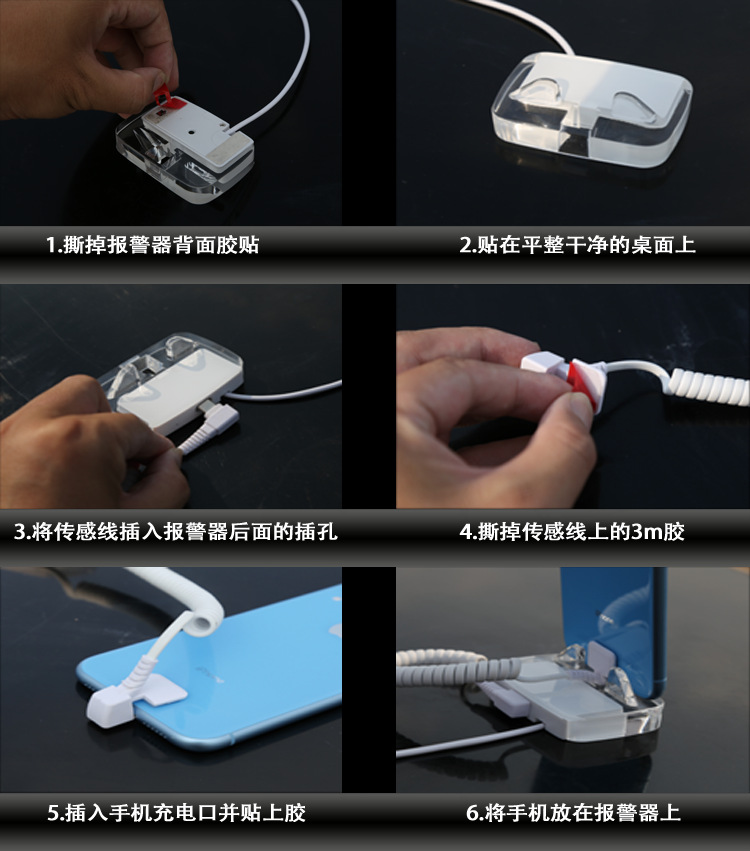 1.撕掉报警器背面胶贴

2.贴在平整干净的桌面上

3.将传感线插入报警器后面的插孔

4.撕掉传感线上的3m胶

5.插入手机充电口并贴上胶

6.将手机放在报警器上