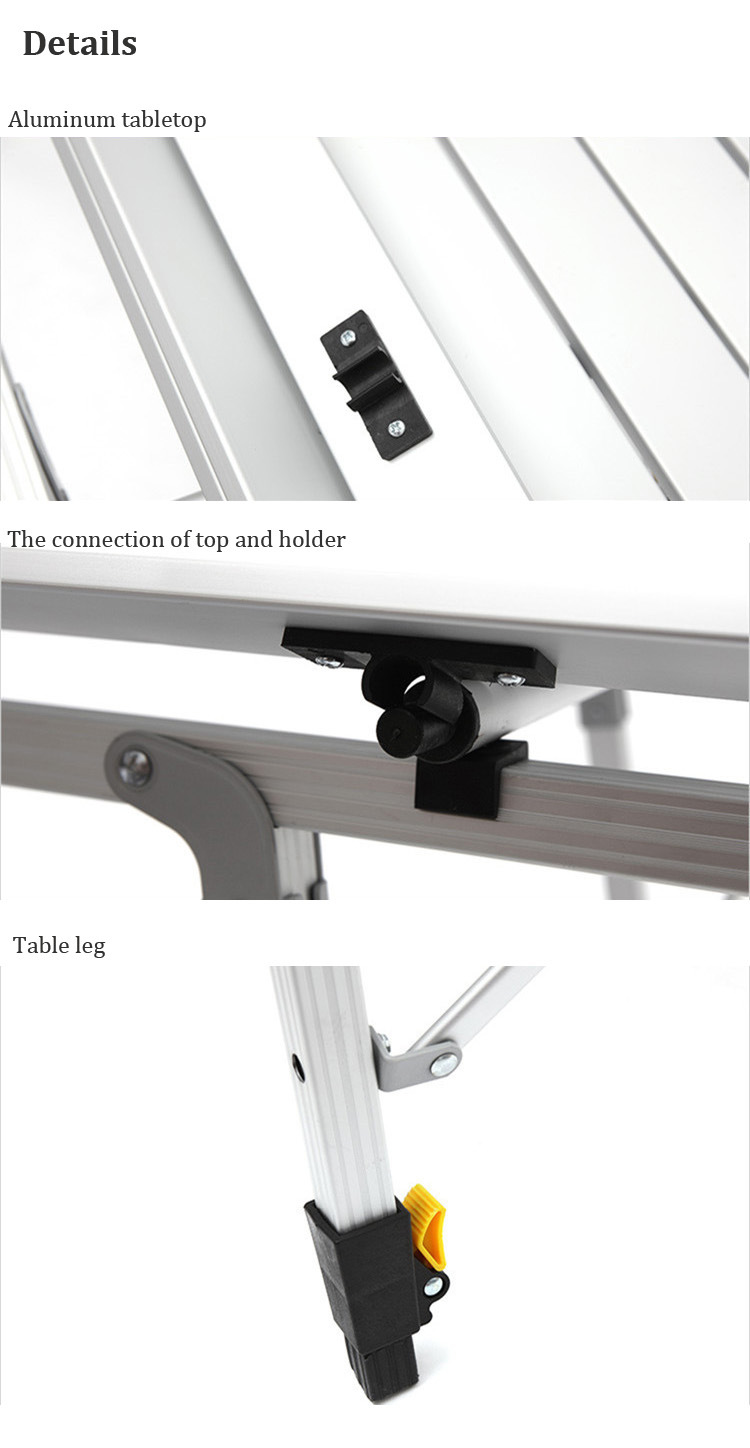 Details

Aluminum tabletop

The connection of top and holder

Table leg