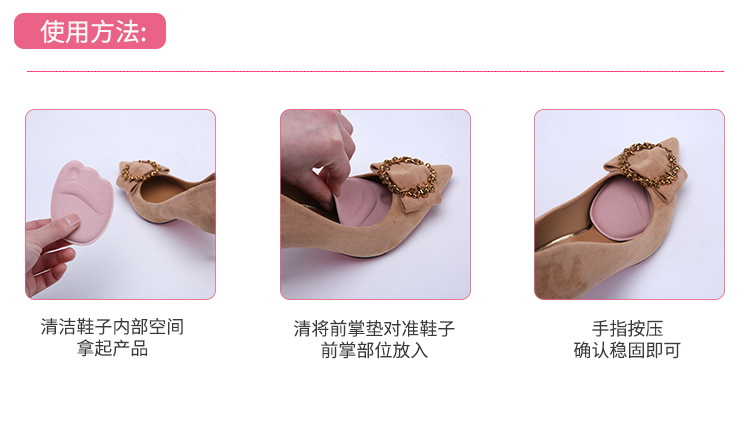 使用方法:

清洁鞋子内部空间
拿起产品

清将前掌垫对准鞋子
前掌部位放入

手指按压
确认稳固即可