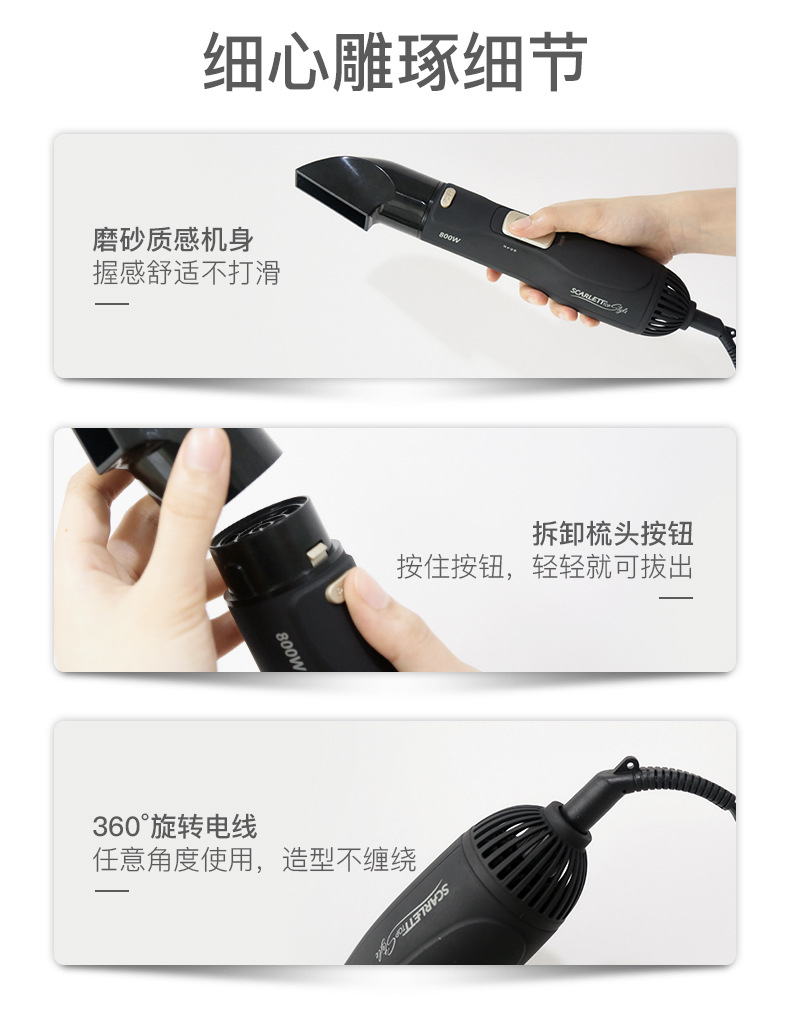 细心雕琢细节

磨砂质感机身
握感舒适不打滑

800W
SCARLETT Top Style

拆卸梳头按钮
按住按钮，轻轻就可拔出

800W

360°旋转电线
任意角度使用，造型不缠绕

SCARLETT Top Style