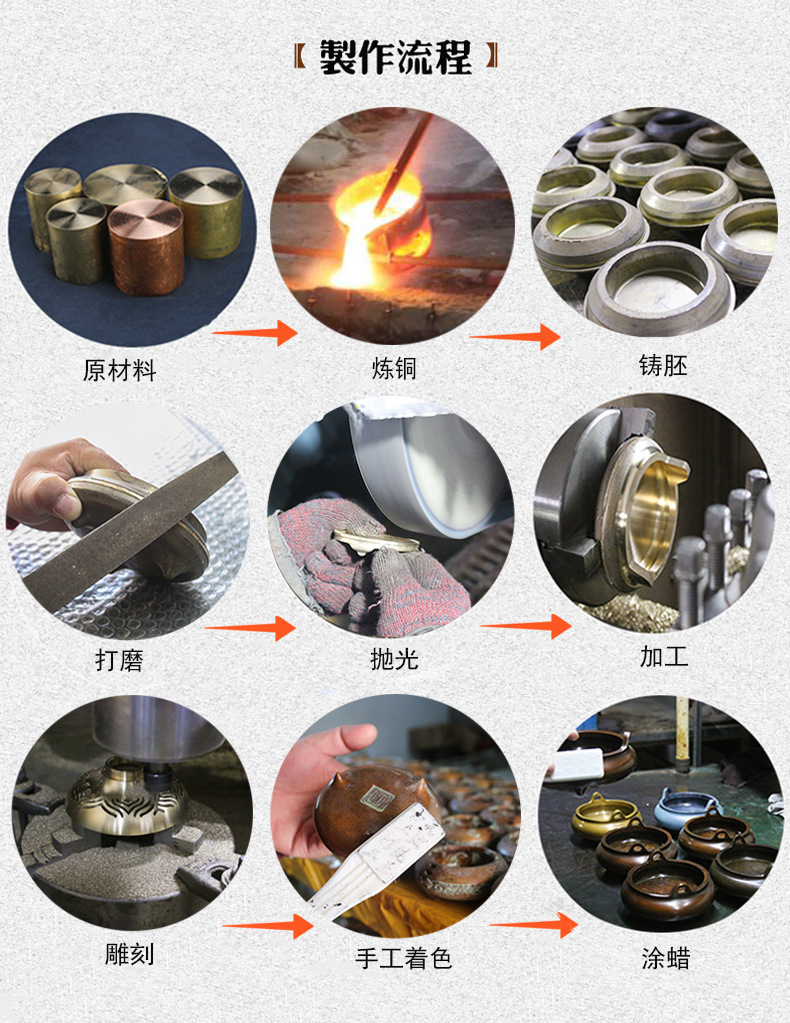 【製作流程】

原材料

炼铜

铸胚

打磨

抛光

加工

雕刻

手工着色

涂蜡