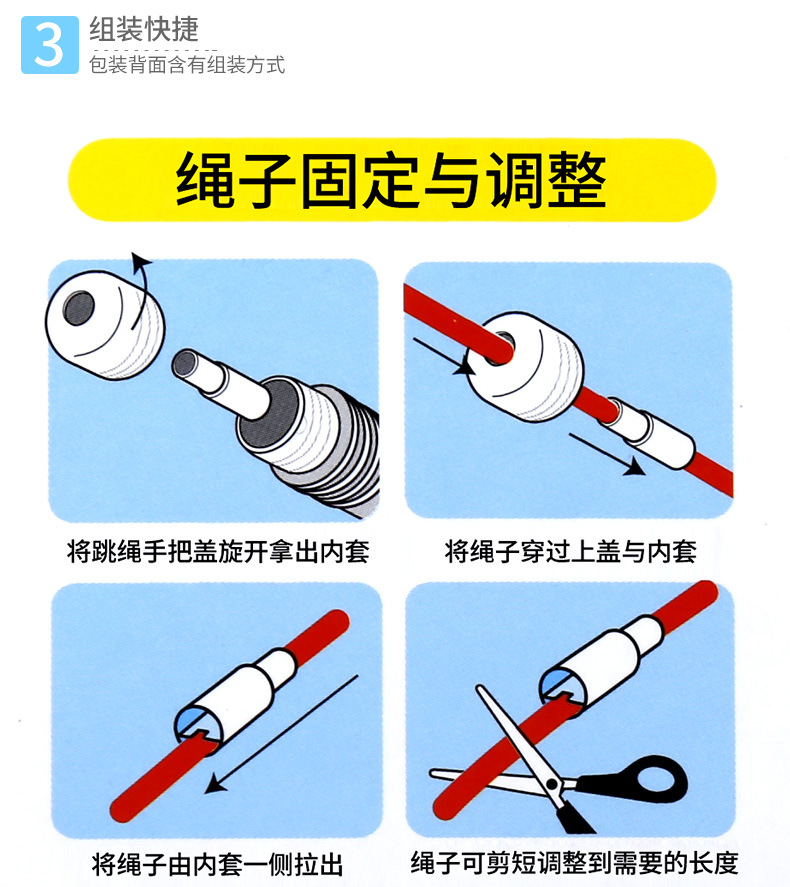 3 组装快捷
包装背面含有组装方式

绳子固定与调整

将跳绳手把盖旋开拿出内套

将绳子穿过上盖与内套

将绳子由内套一侧拉出

绳子可剪短调整到需要的长度