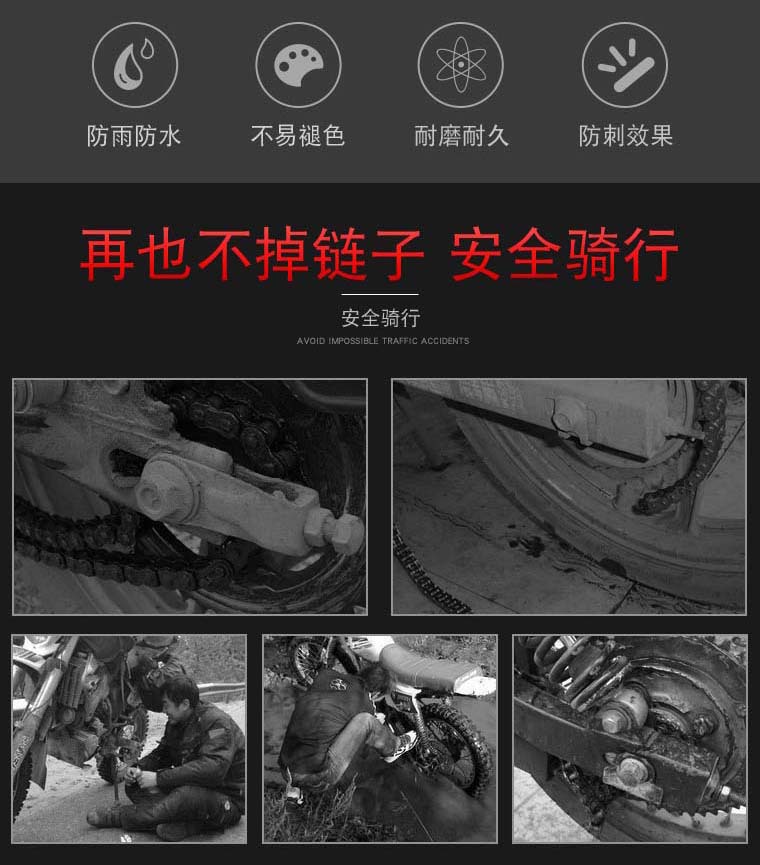 防雨防水　不易褪色　耐磨耐久　防刺效果

再也不掉链子 安全骑行

安全骑行
AVOID IMPOSSIBLE TRAFFIC ACCIDENTS