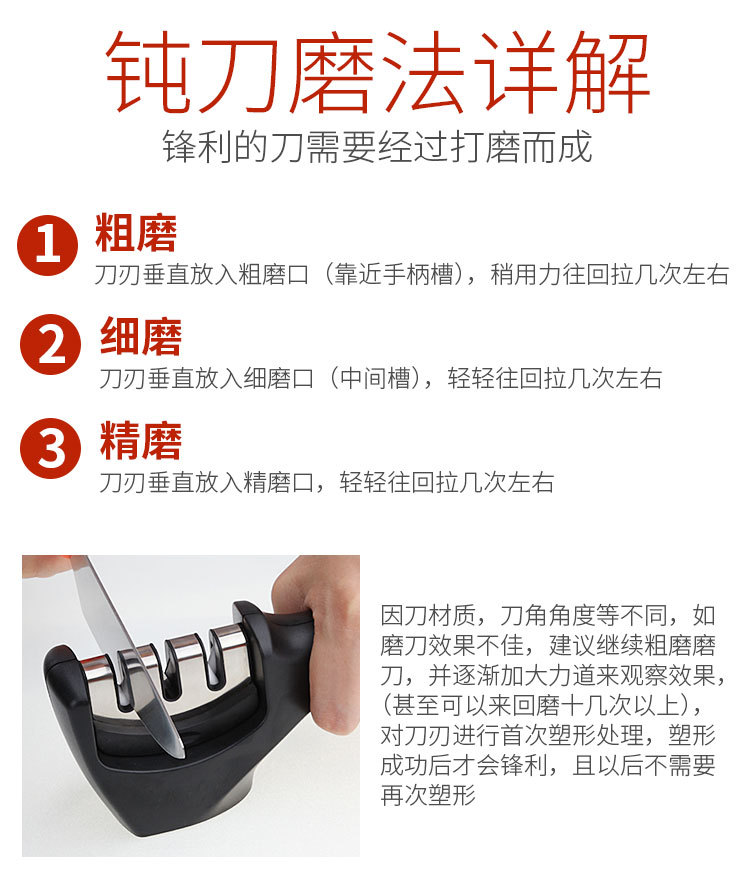 钝刀磨法详解

锋利的刀需要经过打磨而成

1 粗磨
刀刃垂直放入粗磨口（靠近手柄槽），稍用力往回拉几次左右

2 细磨
刀刃垂直放入细磨口（中间槽），轻轻往回拉几次左右

3 精磨
刀刃垂直放入精磨口，轻轻往回拉几次左右

因刀材质，刀角角度等不同，如磨刀效果不佳，建议继续粗磨磨刀，并逐渐加大力道来观察效果，(甚至可以来回磨十几次以上)，对刀刃进行首次塑形处理，塑形成功后才会锋利，且以后不需要再次塑形