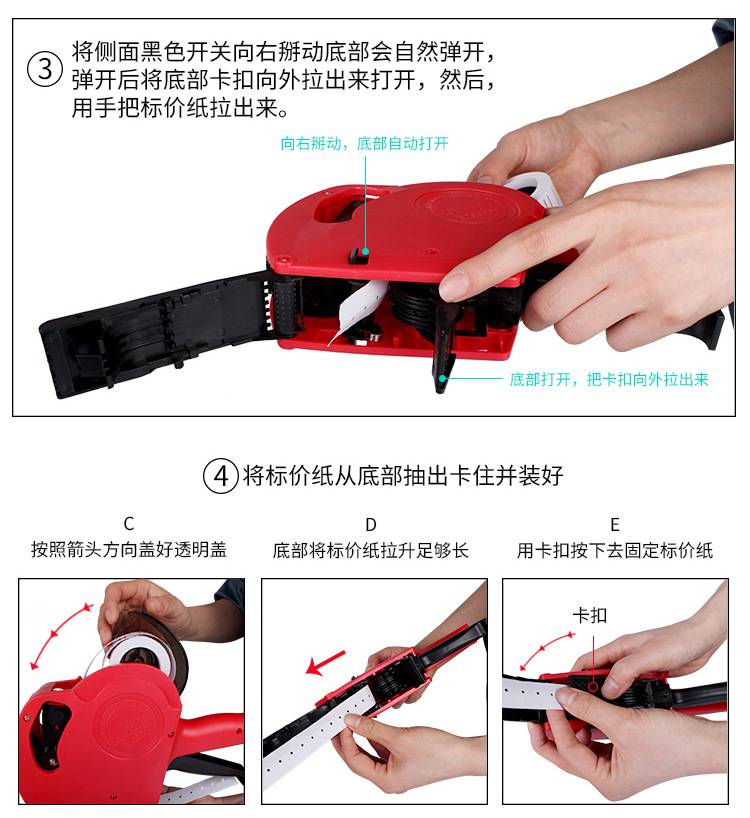 ③ 将侧面黑色开关向右掰动底部会自然弹开，弹开后将底部卡扣向外拉出来打开，然后，用手把标价纸拉出来。

向右掰动，底部自动打开

底部打开，把卡扣向外拉出来

④ 将标价纸从底部抽出卡住并装好

C
按照箭头方向盖好透明盖

D
底部将标价纸拉升足够长

E
用卡扣按下去固定标价纸

卡扣