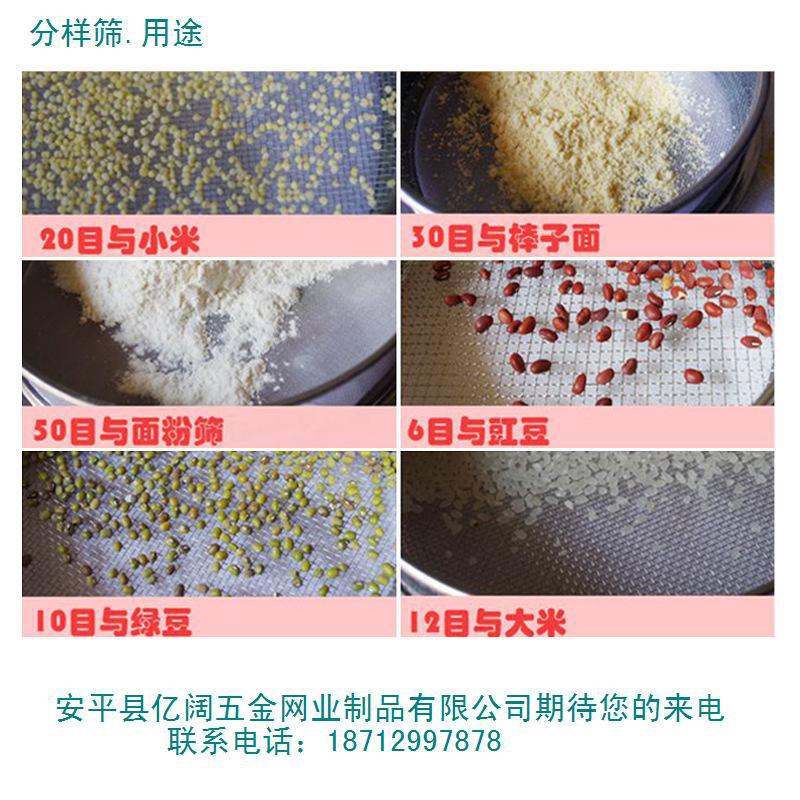 分样筛.用途

20目与小米

30目与棒子面

50目与面粉筛

6目与豇豆

10目与绿豆

12目与大米

安平县亿阔五金网业制品有限公司期待您的来电
联系电话：18712997878